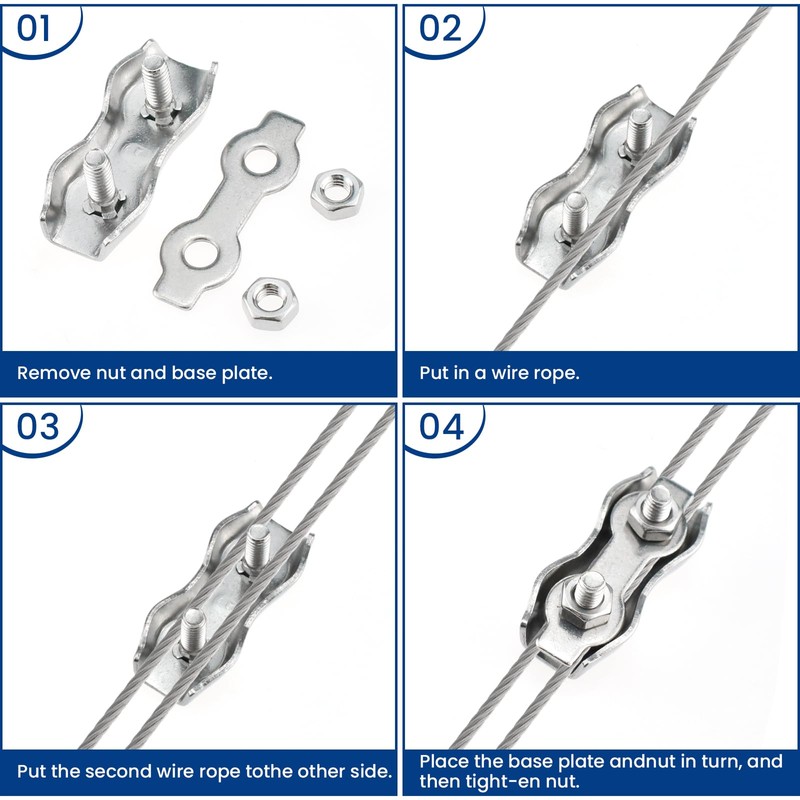 01

Remove nut and base plate.

02

Put in a wire rope.

03

Put the second wire rope tothe other side.

04

Place the base plate andnut in turn, and then tight-en nut.