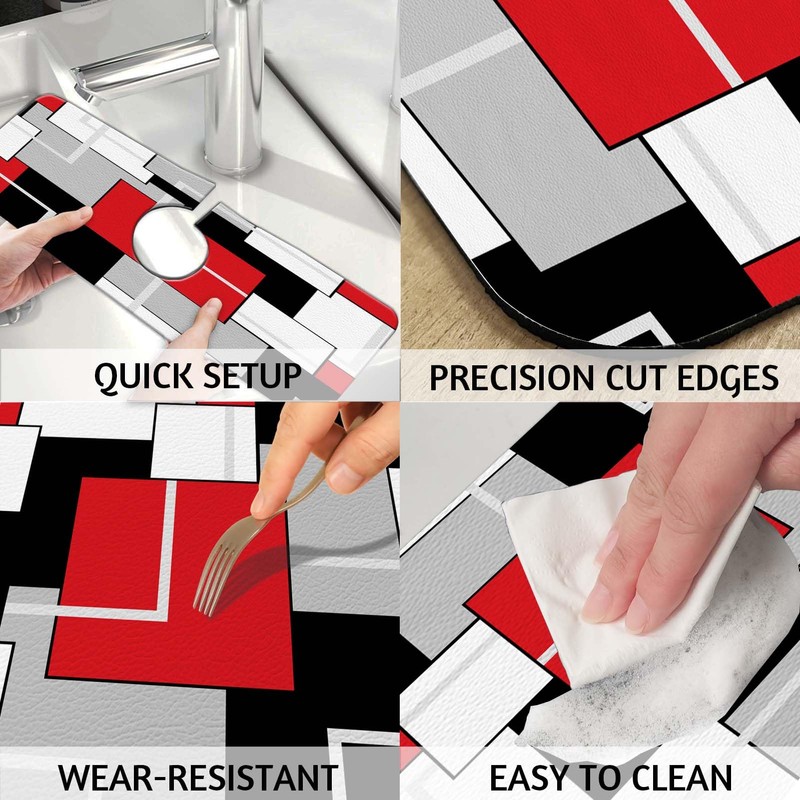 QUICK SETUP

PRECISION CUT EDGES

WEAR-RESISTANT

EASY TO CLEAN