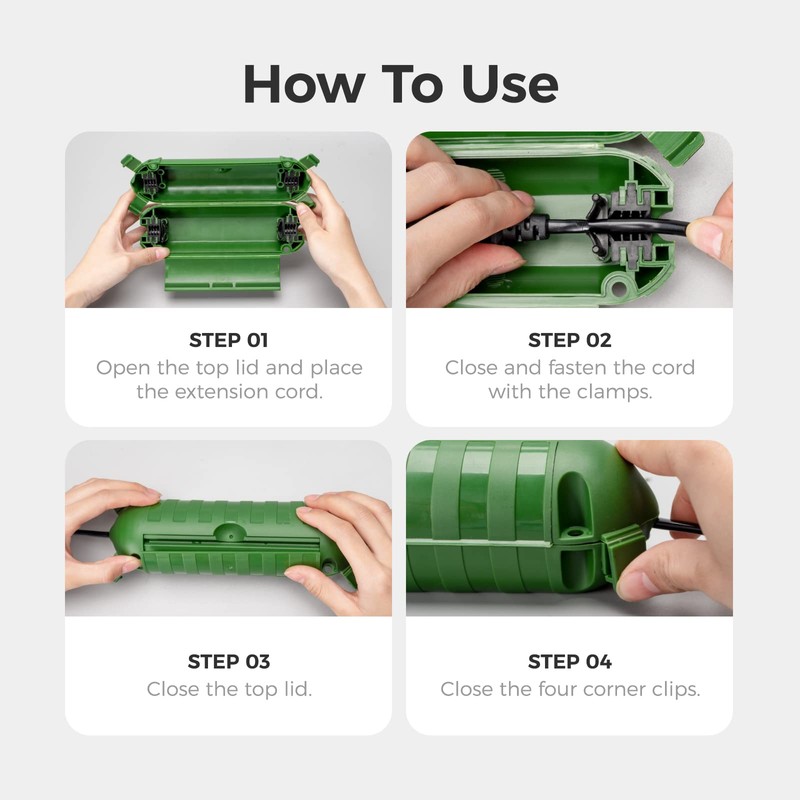 How To Use

STEP 01
Open the top lid and place the extension cord.

STEP 02
Close and fasten the cord with the clamps.

STEP 03
Close the top lid.

STEP 04
Close the four corner clips.