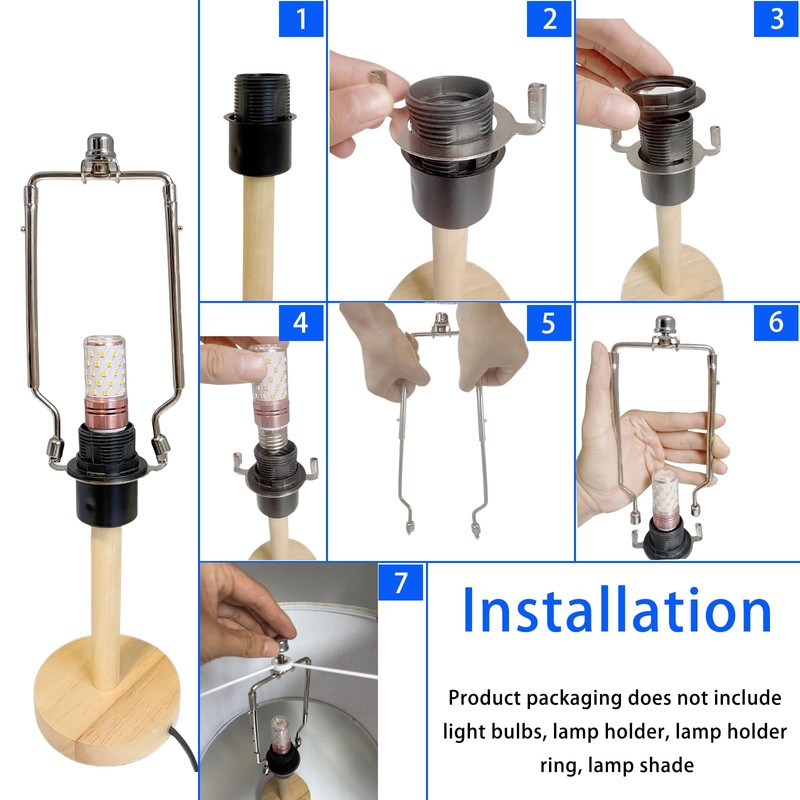 1

2

3

4

5

6

7

Installation

Product packaging does not include light bulbs, lamp holder, lamp holder ring, lamp shade