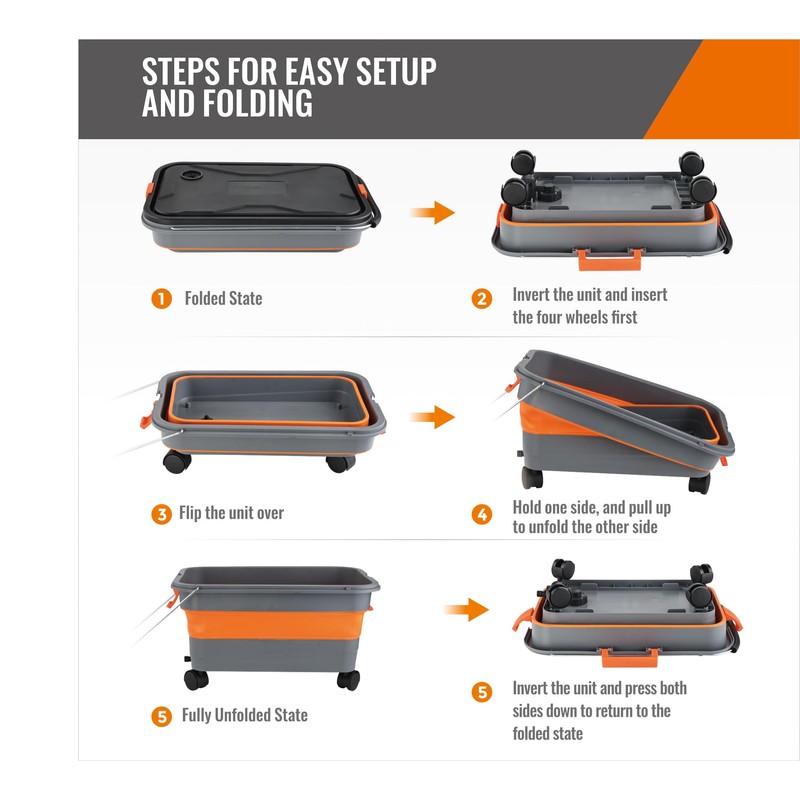 STEPS FOR EASY SETUP AND FOLDING

1 Folded State

2 Invert the unit and insert the four wheels first

3 Flip the unit over

4 Hold one side, and pull up to unfold the other side

5 Fully Unfolded State

5 Invert the unit and press both sides down to return to the folded state