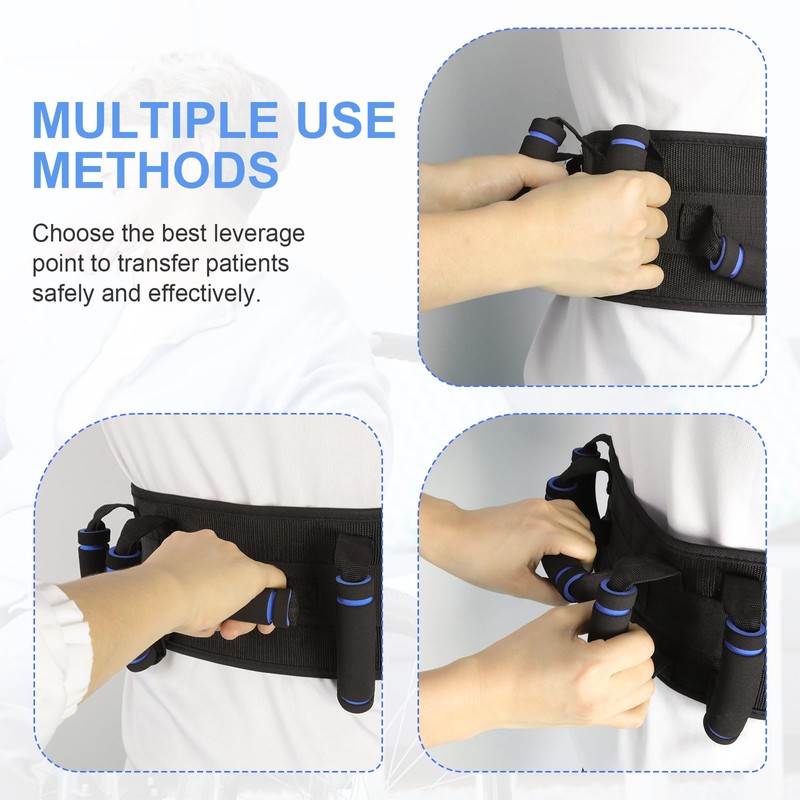 MULTIPLE USE METHODS

Choose the best leverage point to transfer patients safely and effectively.