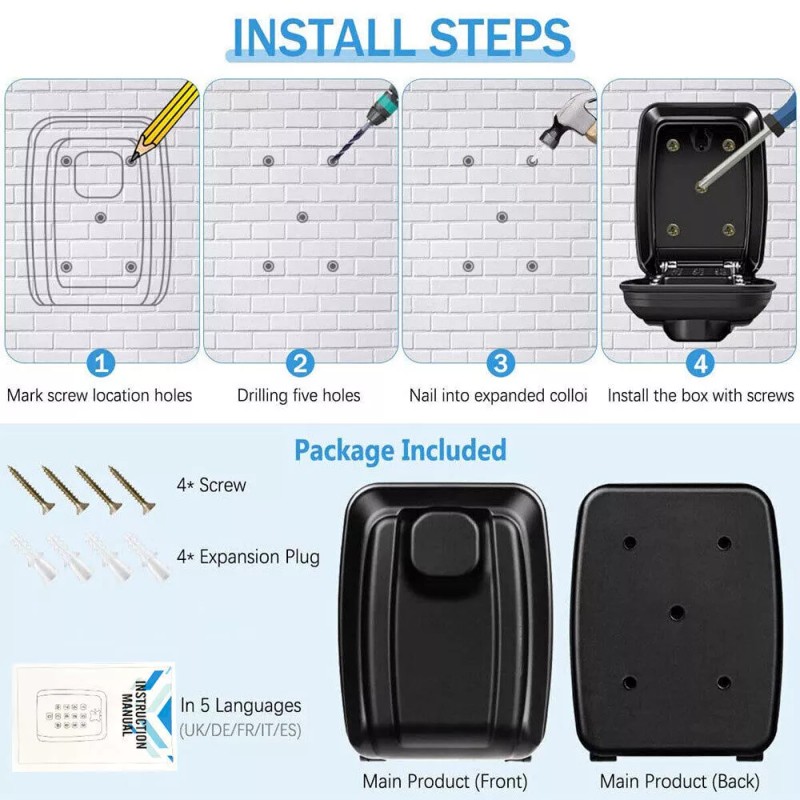 INSTALL STEPS

1
Mark screw location holes

2
Drilling five holes

3
Nail into expanded colloi

4
Install the box with screws

Package Included

4* Screw

4* Expansion Plug

INSTRUCTION MANUAL

In 5 Languages
(UK/DE/FR/IT/ES)

Main Product (Front)

Main Product (Back)