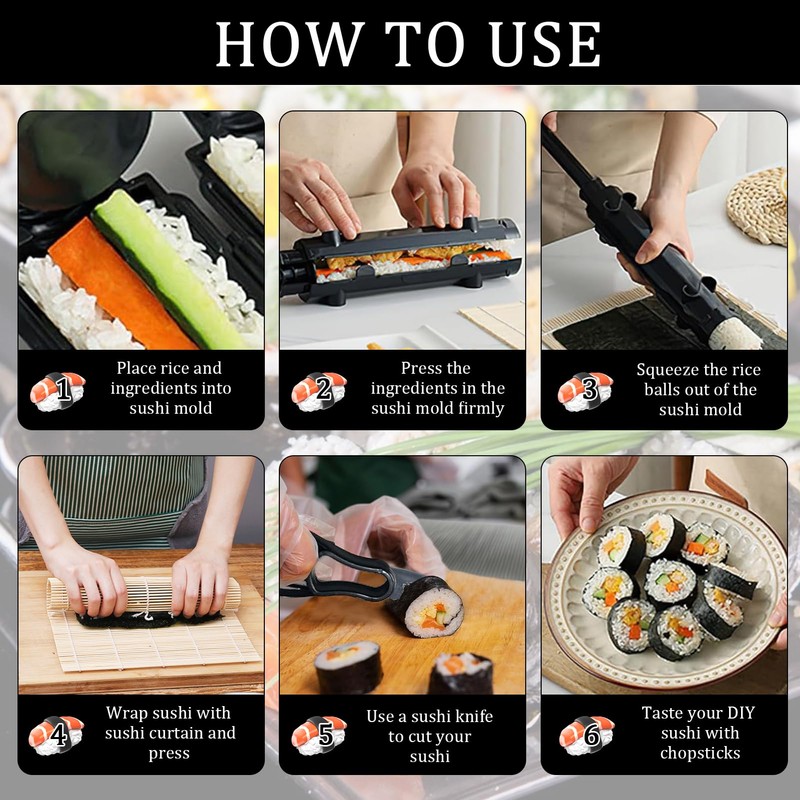 HOW TO USE

1 Place rice and ingredients into sushi mold

2 Press the ingredients in the sushi mold firmly

3 Squeeze the rice balls out of the sushi mold

4 Wrap sushi with sushi curtain and press

5 Use a sushi knife to cut your sushi

6 Taste your DIY sushi with chopsticks