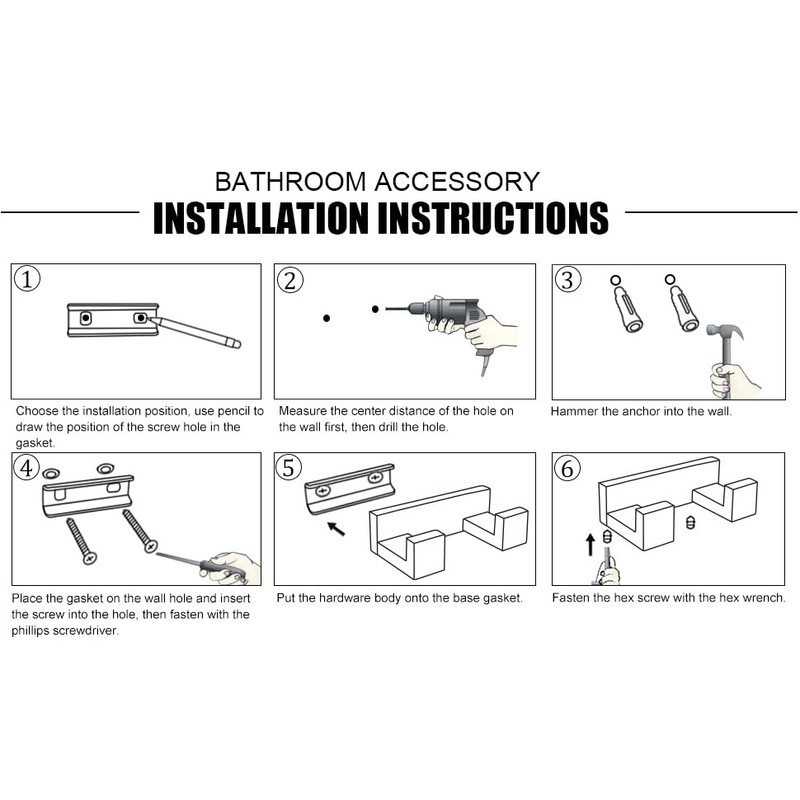 BATHROOM ACCESSORY
INSTALLATION INSTRUCTIONS

1
Choose the installation position, use pencil to draw the position of the screw hole in the gasket.

2
Measure the center distance of the hole on the wall first, then drill the hole.

3
Hammer the anchor into the wall.

4
Place the gasket on the wall hole and insert the screw into the hole, then fasten with the phillips screwdriver.

5
Put the hardware body onto the base gasket.

6
Fasten the hex screw with the hex wrench.