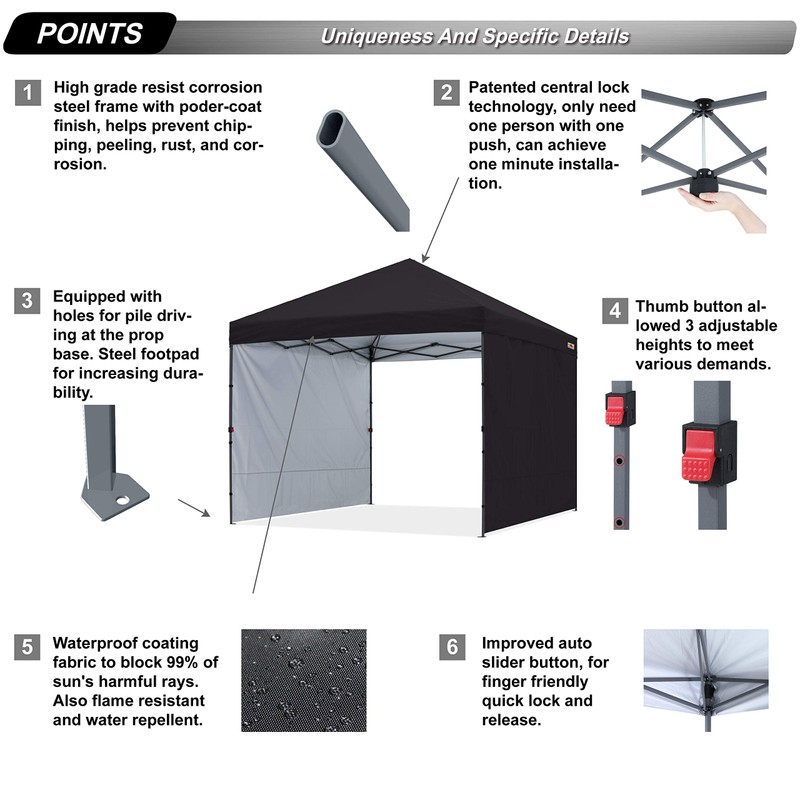 POINTS

Uniqueness And Specific Details

1 High grade resist corrosion steel frame with poder-coat finish, helps prevent chipping, peeling, rust, and corrosion.

2 Patented central lock technology, only need one person with one push, can achieve one minute installation.

3 Equipped with holes for pile driving at the prop base. Steel footpad for increasing durability.

4 Thumb button allowed 3 adjustable heights to meet various demands.

5 Waterproof coating fabric to block 99% of sun's harmful rays. Also flame resistant and water repellent.

6 Improved auto slider button, for finger friendly quick lock and release.