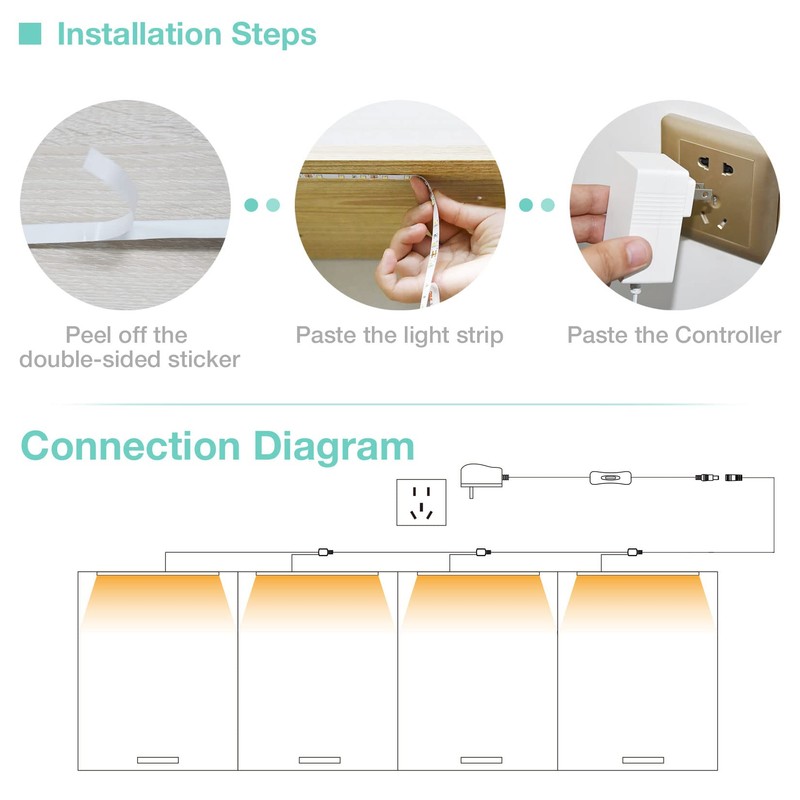 Installation Steps

Peel off the double-sided sticker

Paste the light strip

Paste the Controller

Connection Diagram