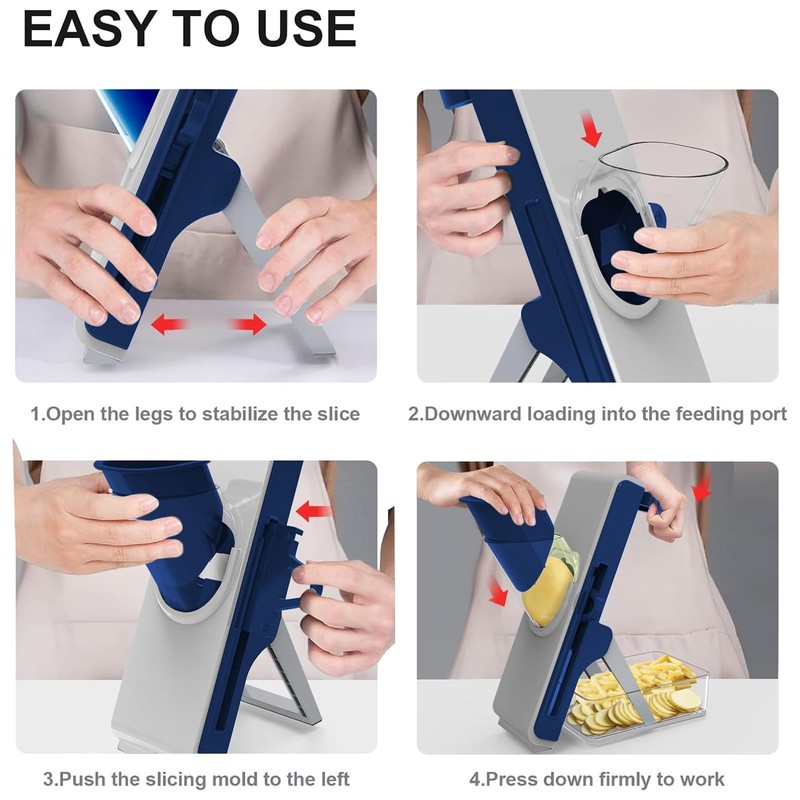 EASY TO USE

1.Open the legs to stabilize the slice

2.Downward loading into the feeding port

3.Push the slicing mold to the left

4.Press down firmly to work