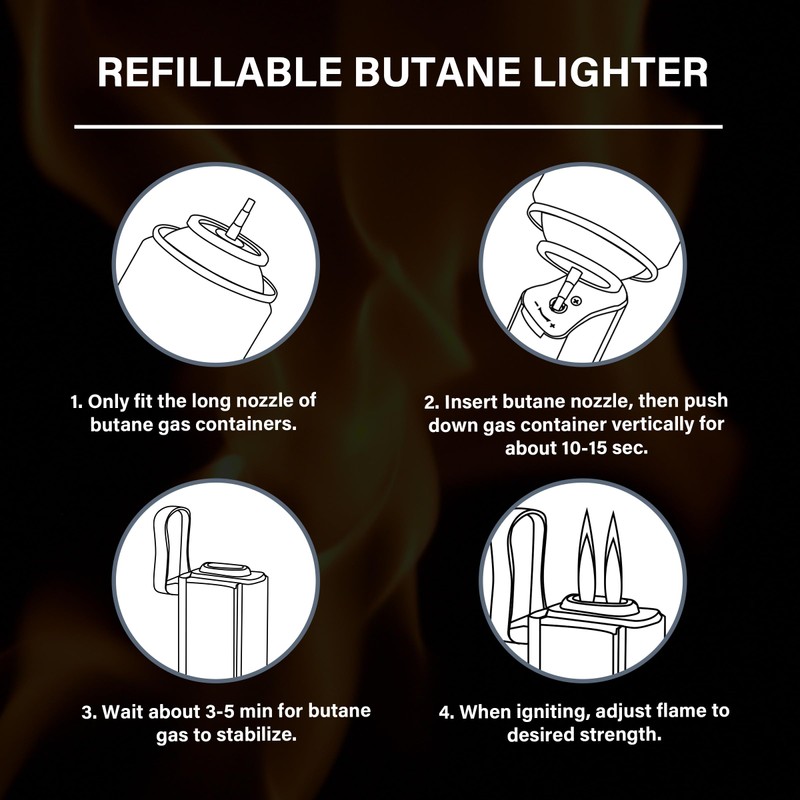 REFILLABLE BUTANE LIGHTER

1. Only fit the long nozzle of butane gas containers.

2. Insert butane nozzle, then push down gas container vertically for about 10-15 sec.

3. Wait about 3-5 min for butane gas to stabilize.

4. When igniting, adjust flame to desired strength.