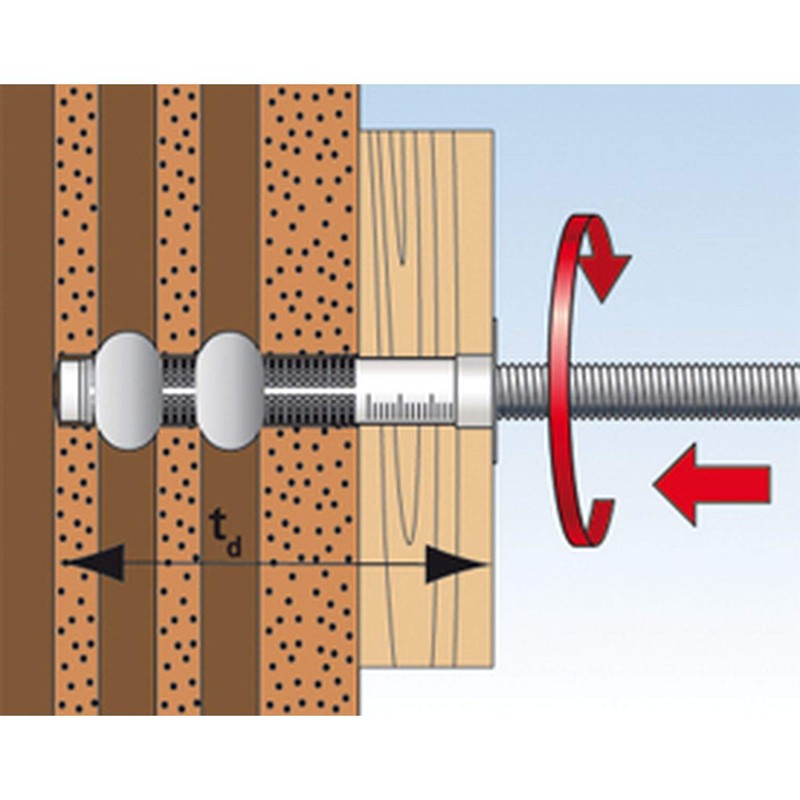 $t_d$