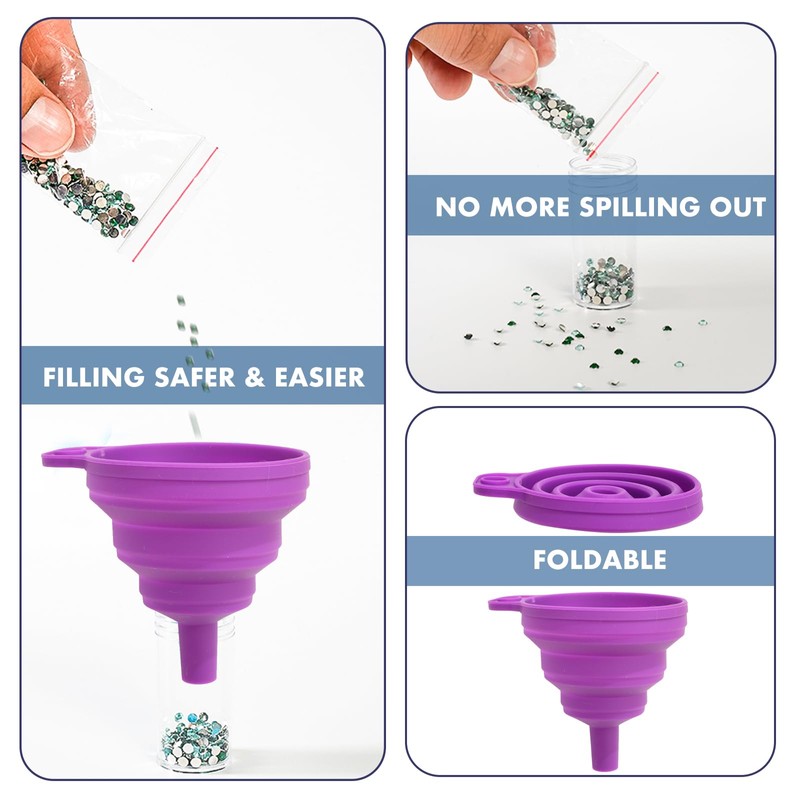 FILLING SAFER & EASIER

NO MORE SPILLING OUT

FOLDABLE