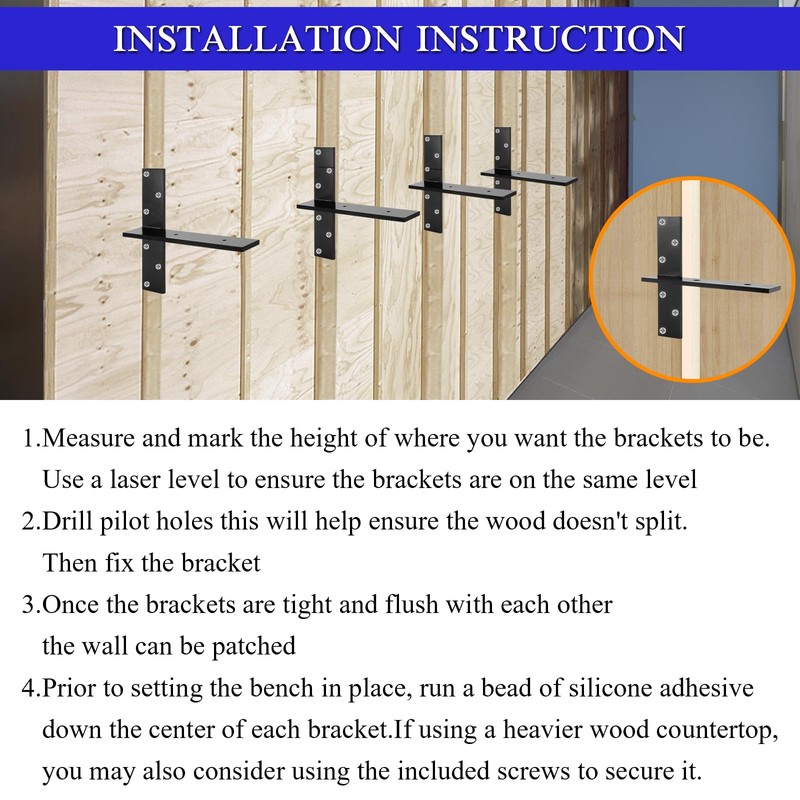 INSTALLATION INSTRUCTION

1.Measure and mark the height of where you want the brackets to be. Use a laser level to ensure the brackets are on the same level

2.Drill pilot holes this will help ensure the wood doesn't split. Then fix the bracket

3.Once the brackets are tight and flush with each other the wall can be patched

4.Prior to setting the bench in place, run a bead of silicone adhesive down the center of each bracket.If using a heavier wood countertop, you may also consider using the included screws to secure it.