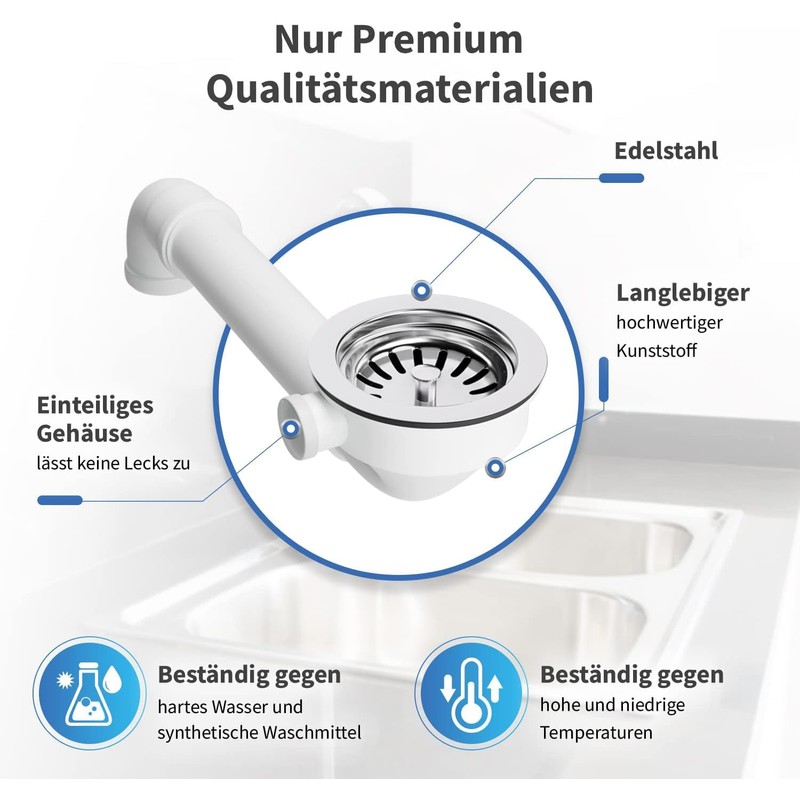 Nur Premium Qualitätsmaterialien

Edelstahl

Langlebiger hochwertiger Kunststoff

Einteiliges Gehäuse
lässt keine Lecks zu

Beständig gegen
hartes Wasser und synthetische Waschmittel

Beständig gegen
hohe und niedrige Temperaturen