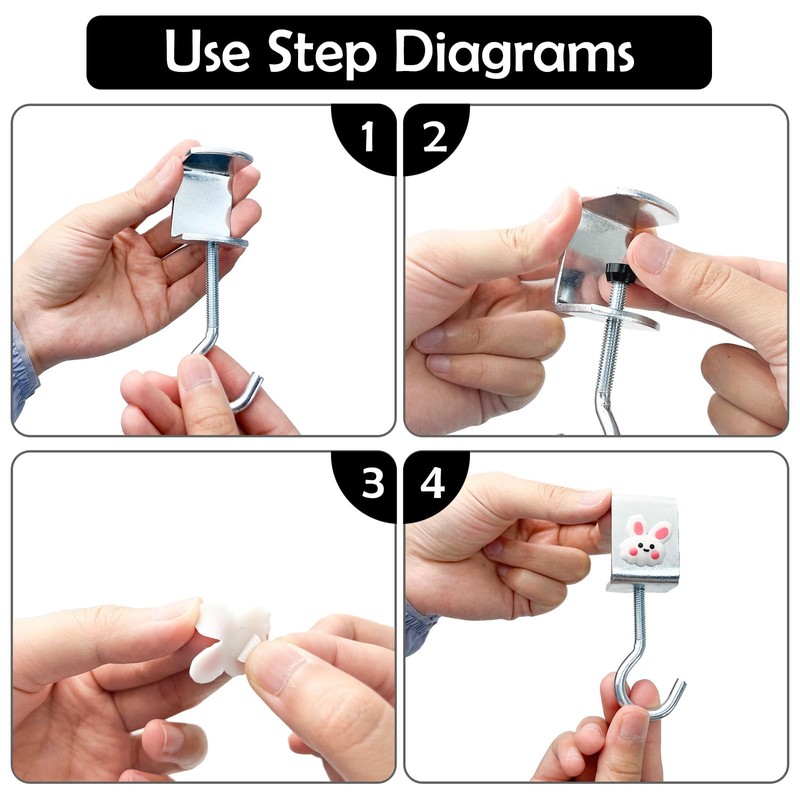 Use Step Diagrams

1

2

3

4