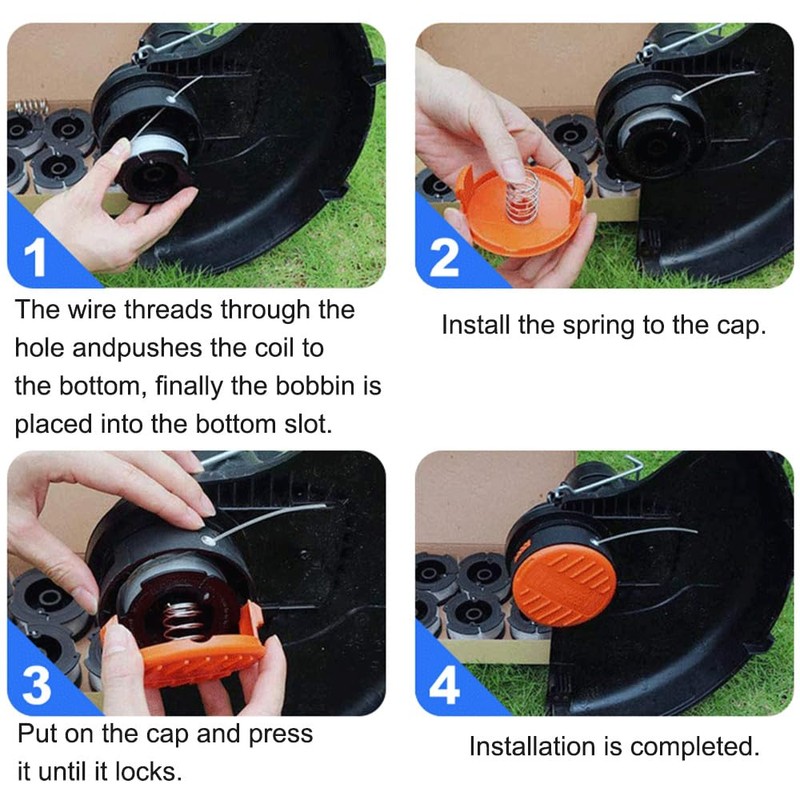 1

The wire threads through the hole andpushes the coil to the bottom, finally the bobbin is placed into the bottom slot.

2

Install the spring to the cap.

3

Put on the cap and press it until it locks.

4

Installation is completed.