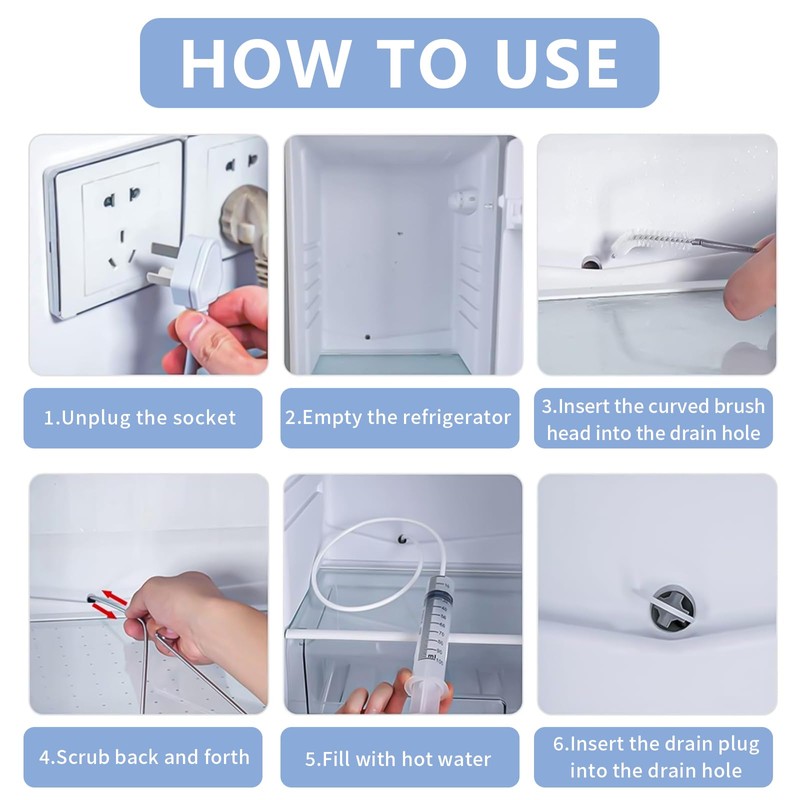 HOW TO USE

1.Unplug the socket

2.Empty the refrigerator

3.Insert the curved brush head into the drain hole

4.Scrub back and forth

5.Fill with hot water

6.Insert the drain plug into the drain hole