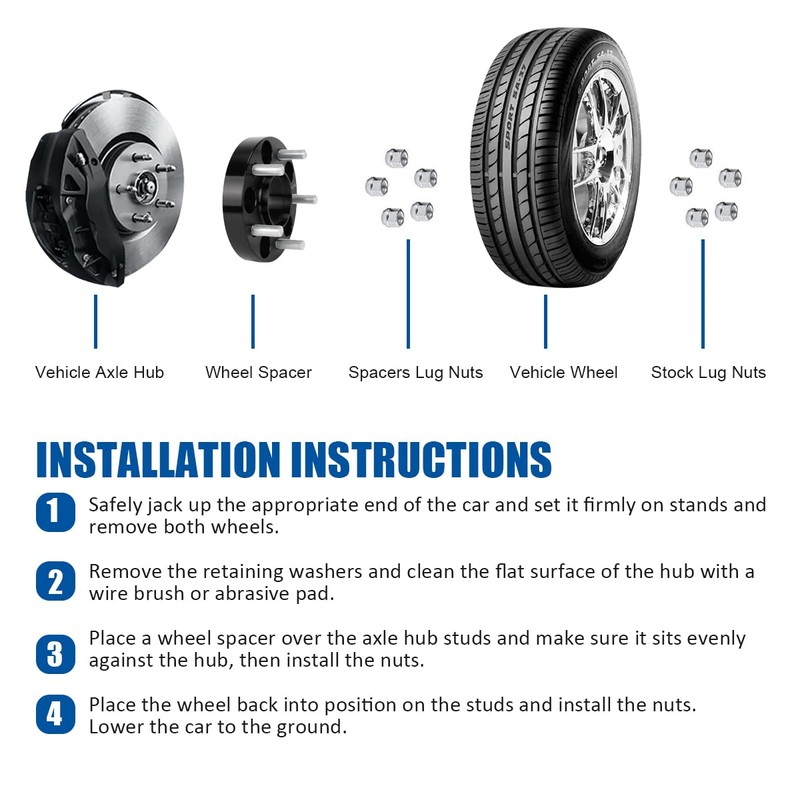 SPORT SA-37

Vehicle Axle Hub

Wheel Spacer

Spacers Lug Nuts

Vehicle Wheel

Stock Lug Nuts

INSTALLATION INSTRUCTIONS

1 Safely jack up the appropriate end of the car and set it firmly on stands and remove both wheels.

2 Remove the retaining washers and clean the flat surface of the hub with a wire brush or abrasive pad.

3 Place a wheel spacer over the axle hub studs and make sure it sits evenly against the hub, then install the nuts.

4 Place the wheel back into position on the studs and install the nuts. Lower the car to the ground.