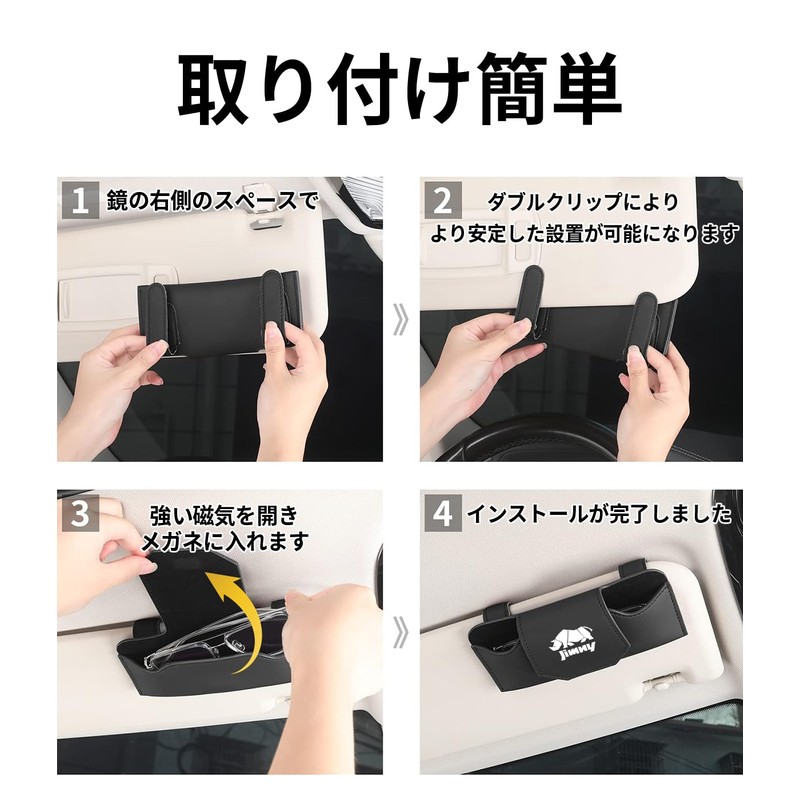 取り付け簡単

1 鏡の右側のスペースで

2 ダブルクリップにより より安定した設置が可能になります

3 強い磁気を開き メガネに入れます

4 インストールが完了しました

Jimny