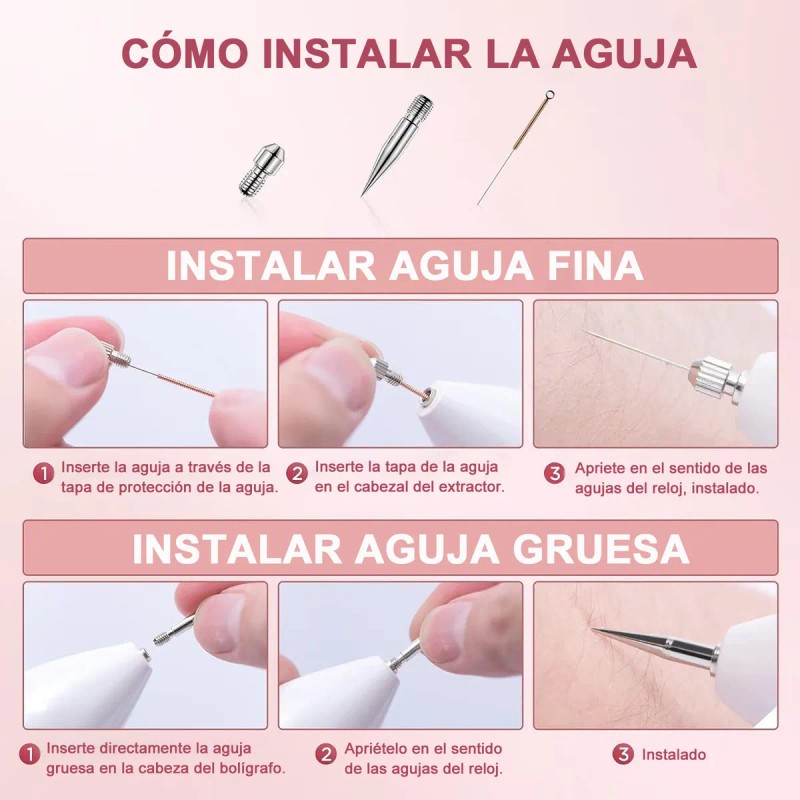 CÓMO INSTALAR LA AGUJA

INSTALAR AGUJA FINA

1 Inserte la aguja a través de la tapa de protección de la aguja.

2 Inserte la tapa de la aguja en el cabezal del extractor.

3 Apriete en el sentido de las agujas del reloj, instalado.

INSTALAR AGUJA GRUESA

1 Inserte directamente la aguja gruesa en la cabeza del bolígrafo.

2 Apriételo en el sentido de las agujas del reloj.

3 Instalado