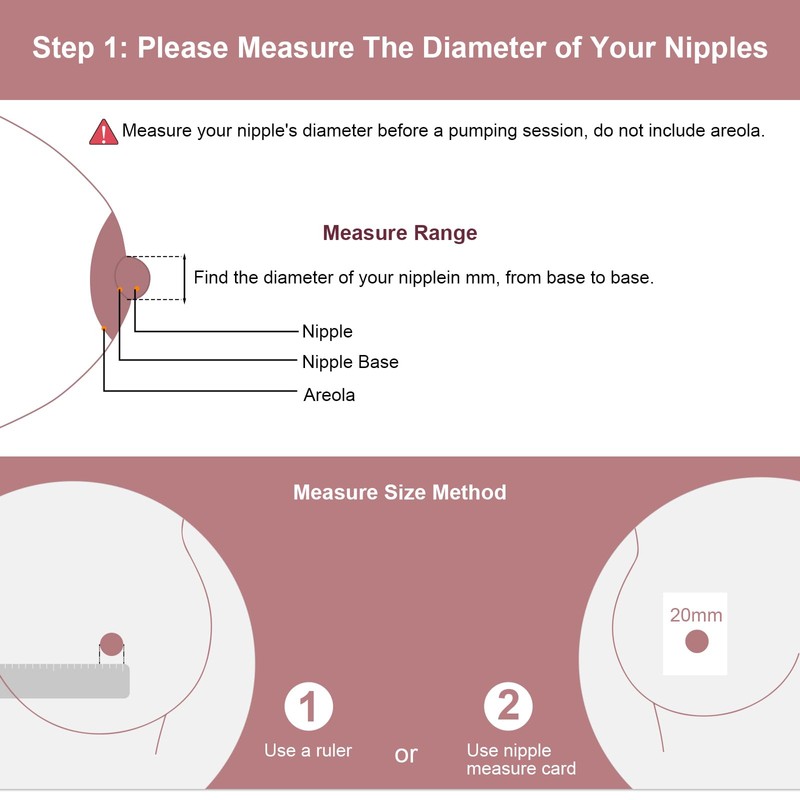 Step 1: Please Measure The Diameter of Your Nipples

Measure your nipple's diameter before a pumping session, do not include areola.

Measure Range

Find the diameter of your nipplein mm, from base to base.

Nipple

Nipple Base

Areola

Measure Size Method

20mm

1

Use a ruler

or

2

Use nipple measure card