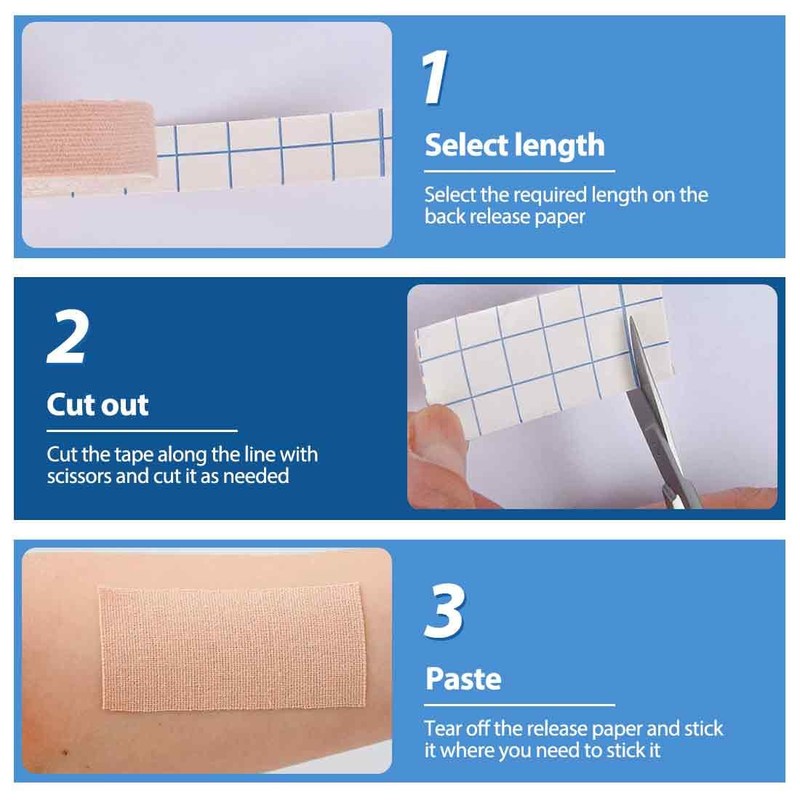 1

Select length

Select the required length on the back release paper

2

Cut out

Cut the tape along the line with scissors and cut it as needed

3

Paste

Tear off the release paper and stick it where you need to stick it