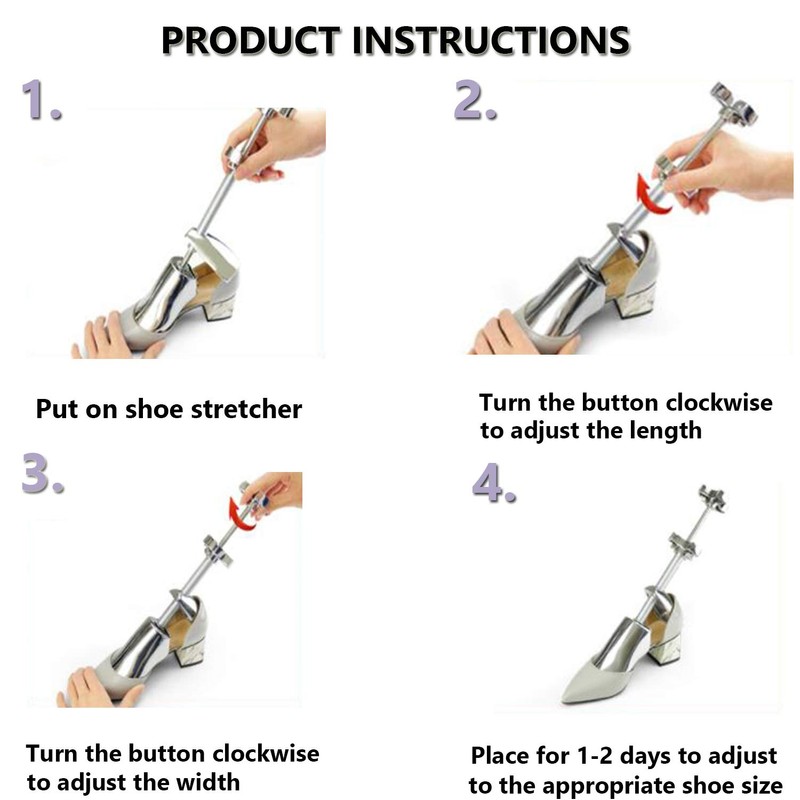 PRODUCT INSTRUCTIONS

1.

Put on shoe stretcher

2.

Turn the button clockwise to adjust the length

3.

Turn the button clockwise to adjust the width

4.

Place for 1-2 days to adjust to the appropriate shoe size