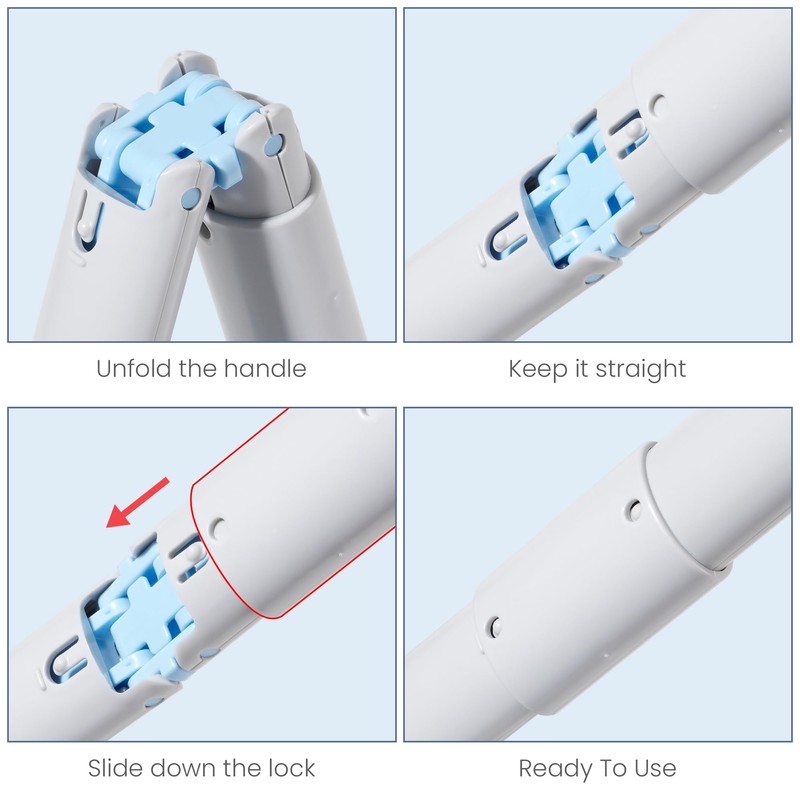 Unfold the handle

Keep it straight

Slide down the lock

Ready To Use