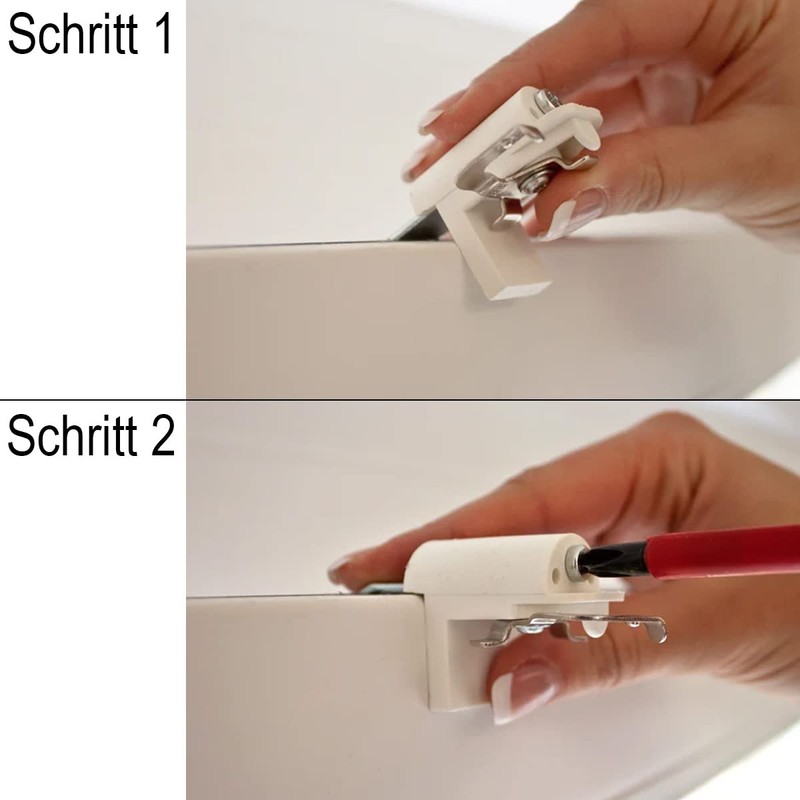 Schritt 1

Schritt 2