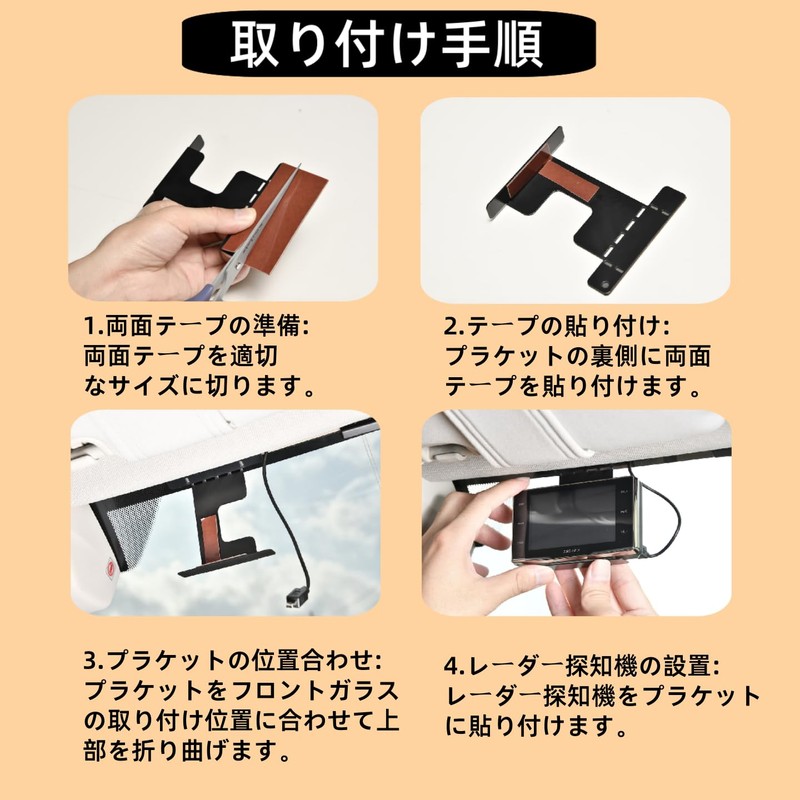 取り付け手順

1.両面テープの準備:
両面テープを適切なサイズに切ります。

2.テープの貼り付け:
プラケットの裏側に両面テープを貼り付けます。

3.プラケットの位置合わせ:
プラケットをフロントガラスの取り付け位置に合わせて上部を折り曲げます。

4.レーダー探知機の設置:
レーダー探知機をプラケットに貼り付けます。