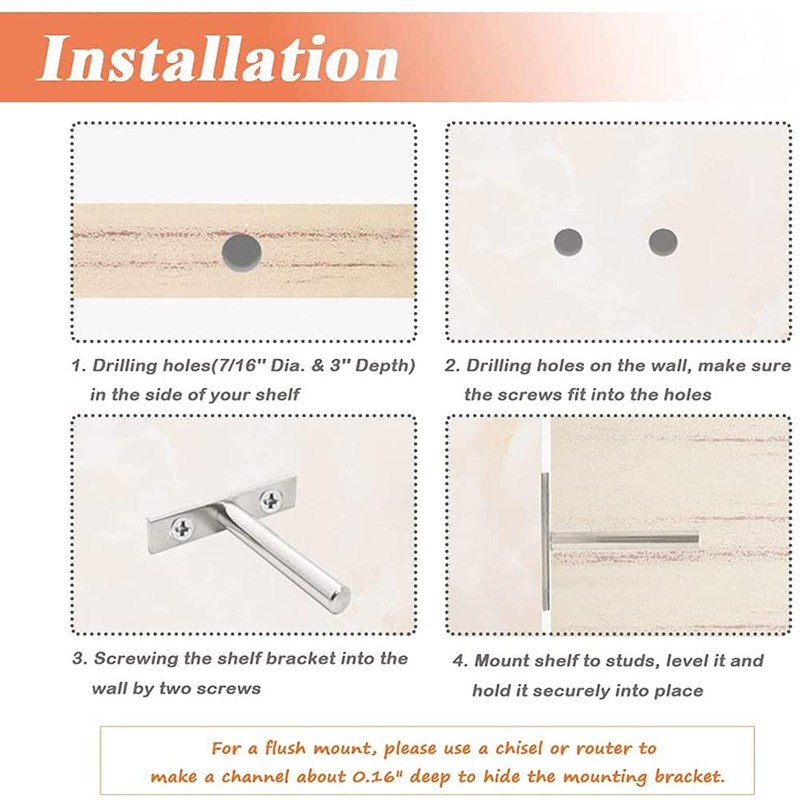 Installation

1. Drilling holes(7/16" Dia. & 3" Depth) in the side of your shelf

2. Drilling holes on the wall, make sure the screws fit into the holes

3. Screwing the shelf bracket into the wall by two screws

4. Mount shelf to studs, level it and hold it securely into place

For a flush mount, please use a chisel or router to make a channel about 0.16" deep to hide the mounting bracket.