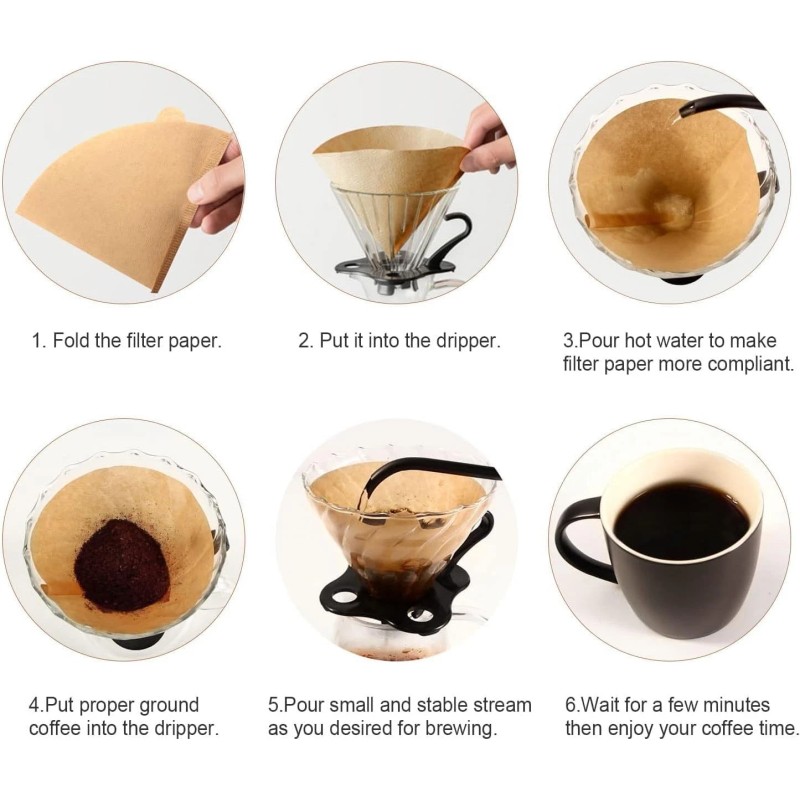 1. Fold the filter paper.

2. Put it into the dripper.

3.Pour hot water to make filter paper more compliant.

4.Put proper ground coffee into the dripper.

5.Pour small and stable stream as you desired for brewing.

6.Wait for a few minutes then enjoy your coffee time.