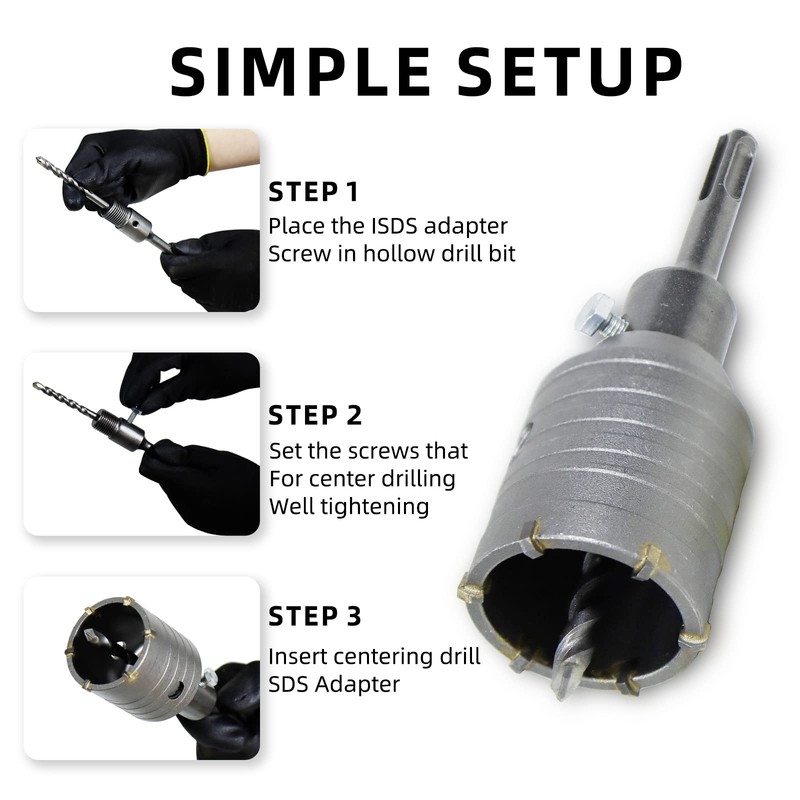 SIMPLE SETUP

STEP 1
Place the ISDS adapter
Screw in hollow drill bit

STEP 2
Set the screws that
For center drilling
Well tightening

STEP 3
Insert centering drill
SDS Adapter