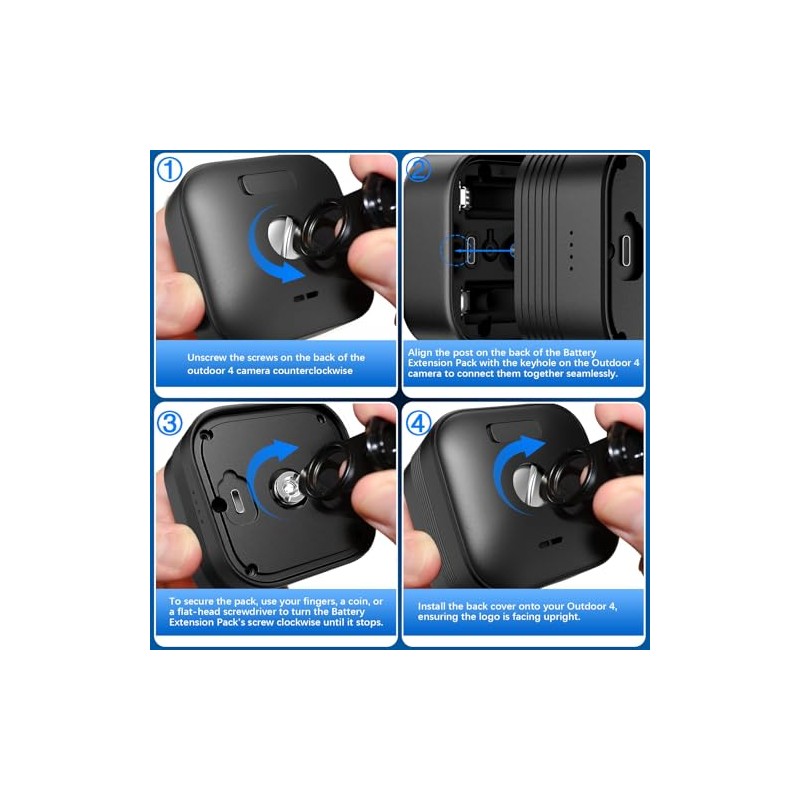 ①

Unscrew the screws on the back of the outdoor 4 camera counterclockwise

②

Align the post on the back of the Battery Extension Pack with the keyhole on the Outdoor 4 camera to connect them together seamlessly.

③

To secure the pack, use your fingers, a coin, or a flat-head screwdriver to turn the Battery Extension Pack's screw clockwise until it stops.

④

Install the back cover onto your Outdoor 4, ensuring the logo is facing upright.