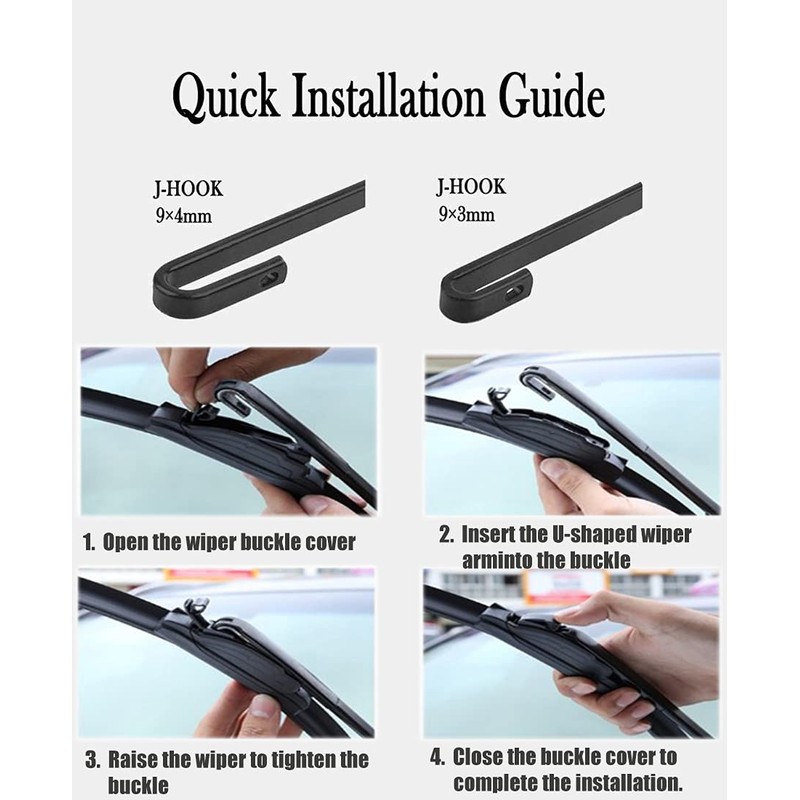 Quick Installation Guide

J-HOOK
9×4mm

J-HOOK
9×3mm

1. Open the wiper buckle cover

2. Insert the U-shaped wiper arminto the buckle

3. Raise the wiper to tighten the buckle

4. Close the buckle cover to complete the installation.