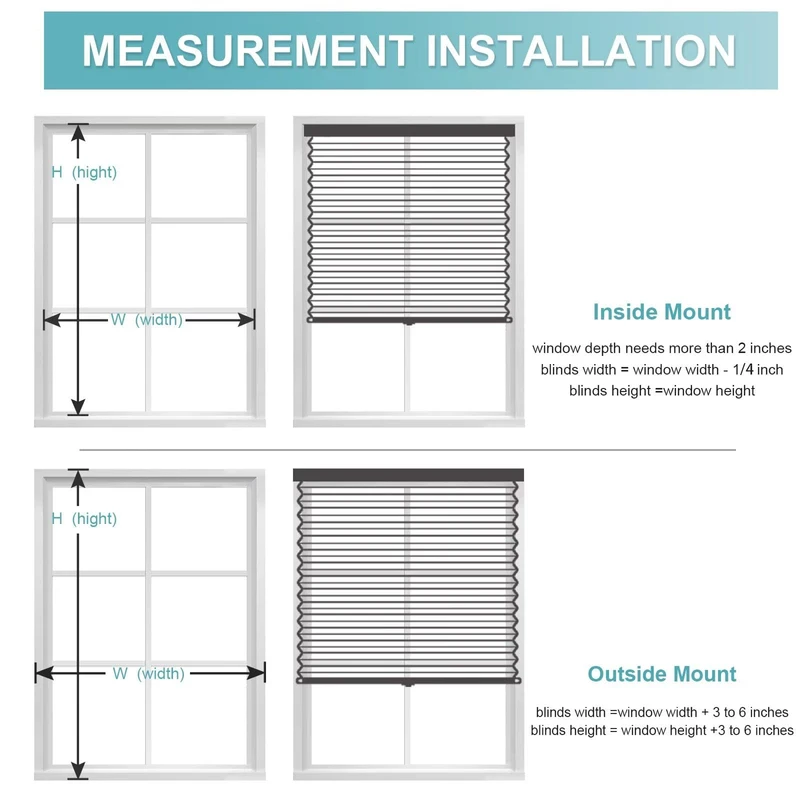 MEASUREMENT INSTALLATION

H (hight)

W (width)

Inside Mount

window depth needs more than 2 inches
blinds width = window width - 1/4 inch
blinds height =window height

H (hight)

W (width)

Outside Mount

blinds width =window width + 3 to 6 inches
blinds height = window height +3 to 6 inches