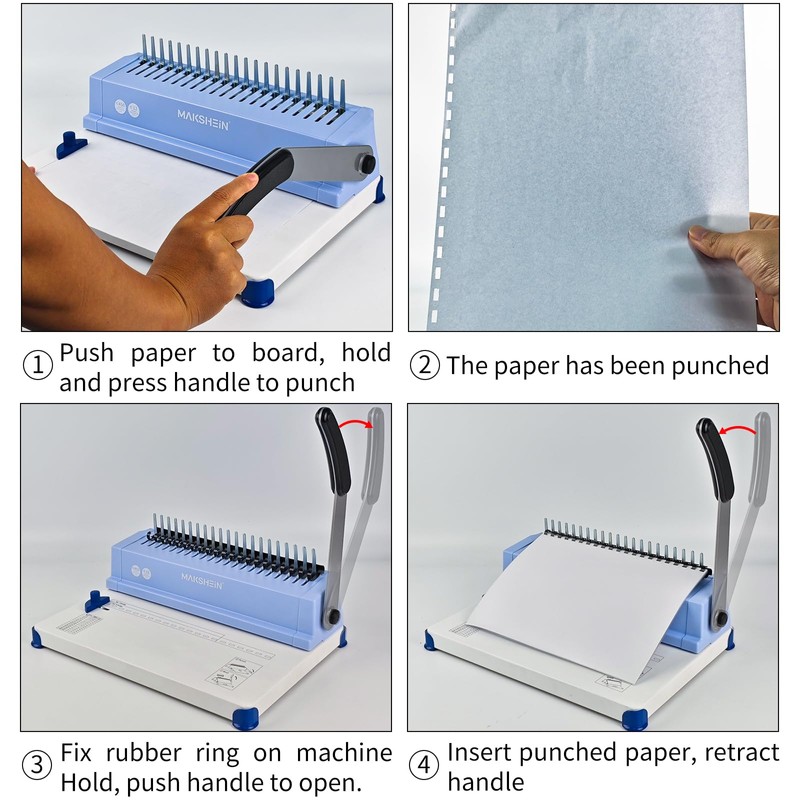 MAKSHEIN

① Push paper to board, hold and press handle to punch

② The paper has been punched

MAKSHEIN

③ Fix rubber ring on machine Hold, push handle to open.

④ Insert punched paper, retract handle