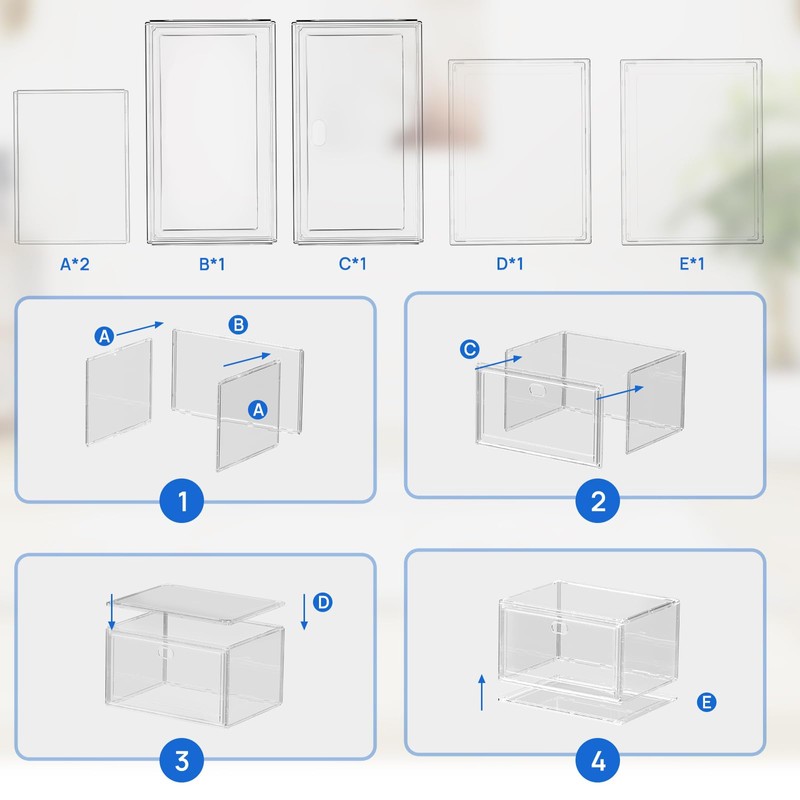 A*2 B*1 C*1 D*1 E*1

A B A

1

C

2

D

3

E

4