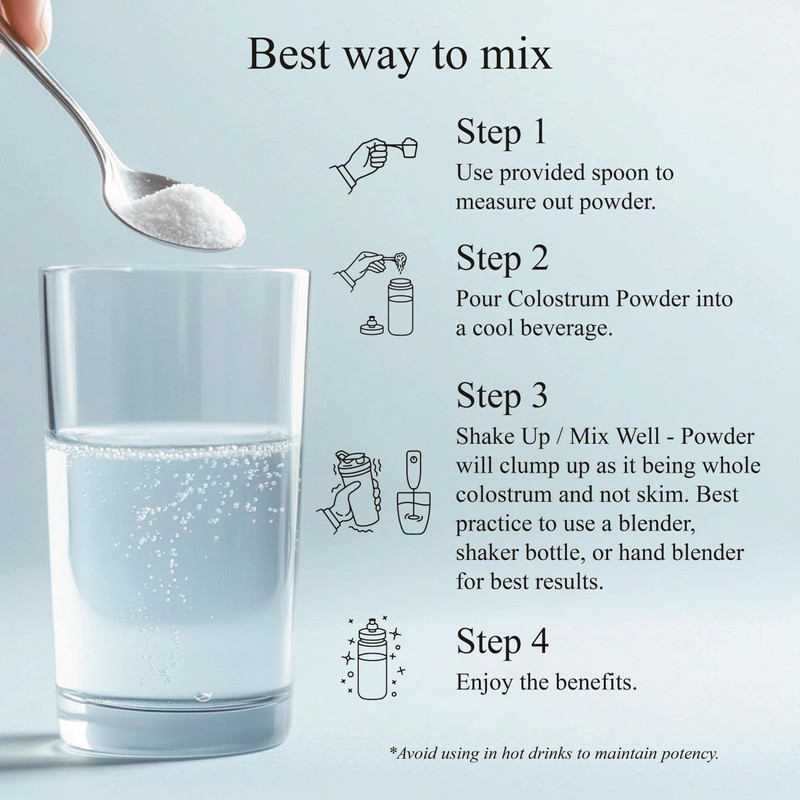 Best way to mix

Step 1
Use provided spoon to measure out powder.

Step 2
Pour Colostrum Powder into a cool beverage.

Step 3
Shake Up / Mix Well - Powder will clump up as it being whole colostrum and not skim. Best practice to use a blender, shaker bottle, or hand blender for best results.

Step 4
Enjoy the benefits.

*Avoid using in hot drinks to maintain potency.