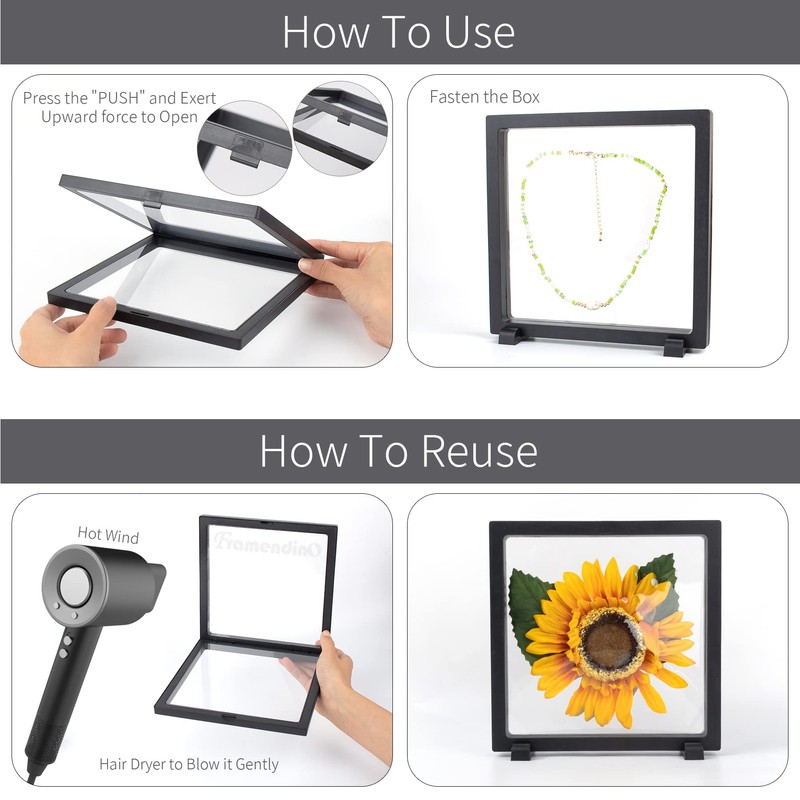 How To Use

Press the "PUSH" and Exert Upward force to Open

Fasten the Box

How To Reuse

Hot Wind

FramendinO

Hair Dryer to Blow it Gently