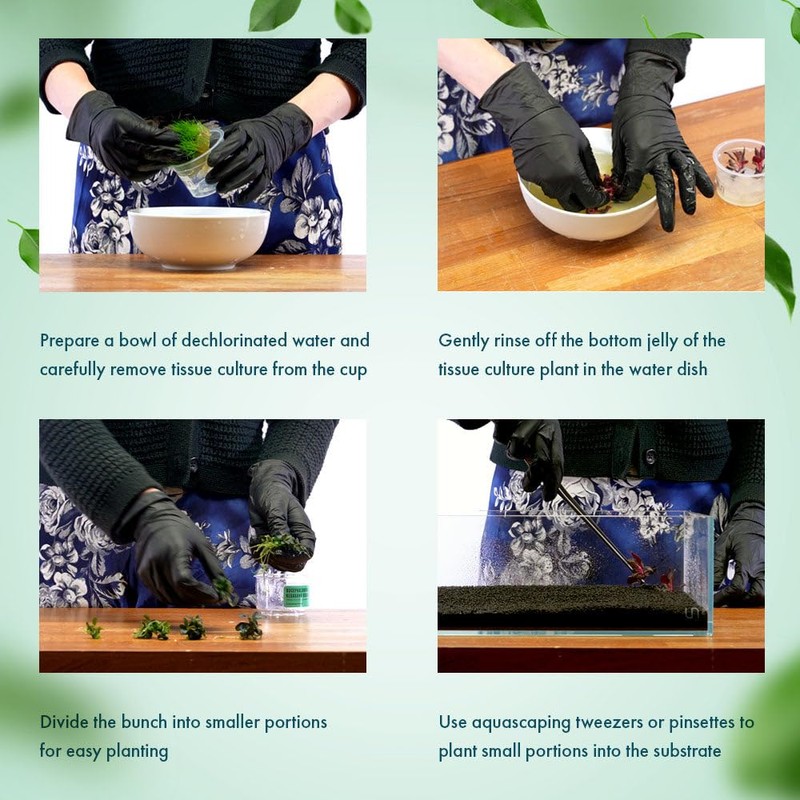 Prepare a bowl of dechlorinated water and carefully remove tissue culture from the cup

Gently rinse off the bottom jelly of the tissue culture plant in the water dish

Divide the bunch into smaller portions for easy planting

Use aquascaping tweezers or pinsettes to plant small portions into the substrate