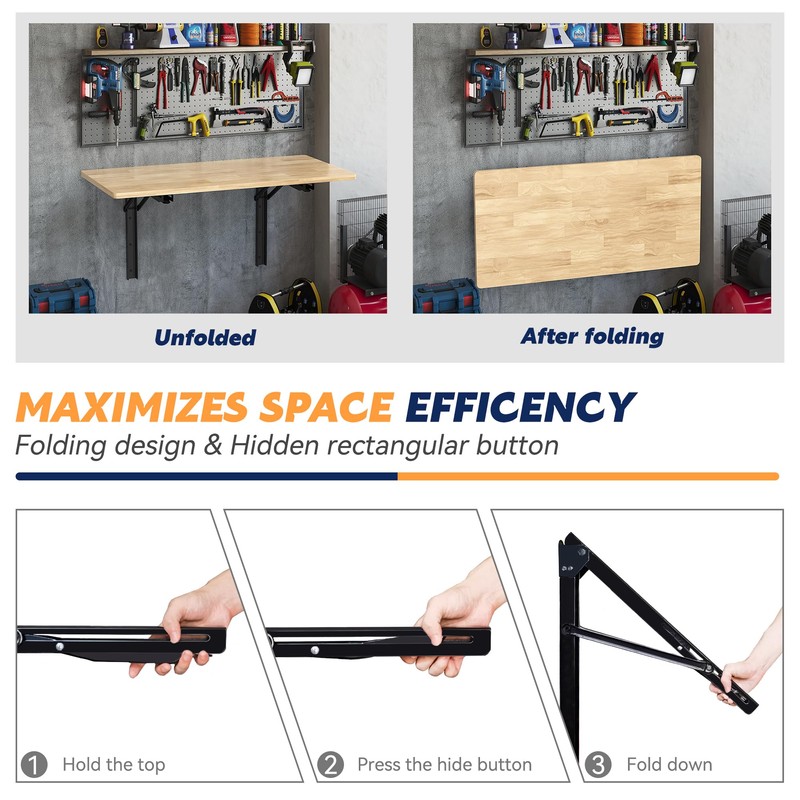 Unfolded

After folding

MAXIMIZES SPACE EFFICENCY
Folding design & Hidden rectangular button

1 Hold the top

2 Press the hide button

3 Fold down