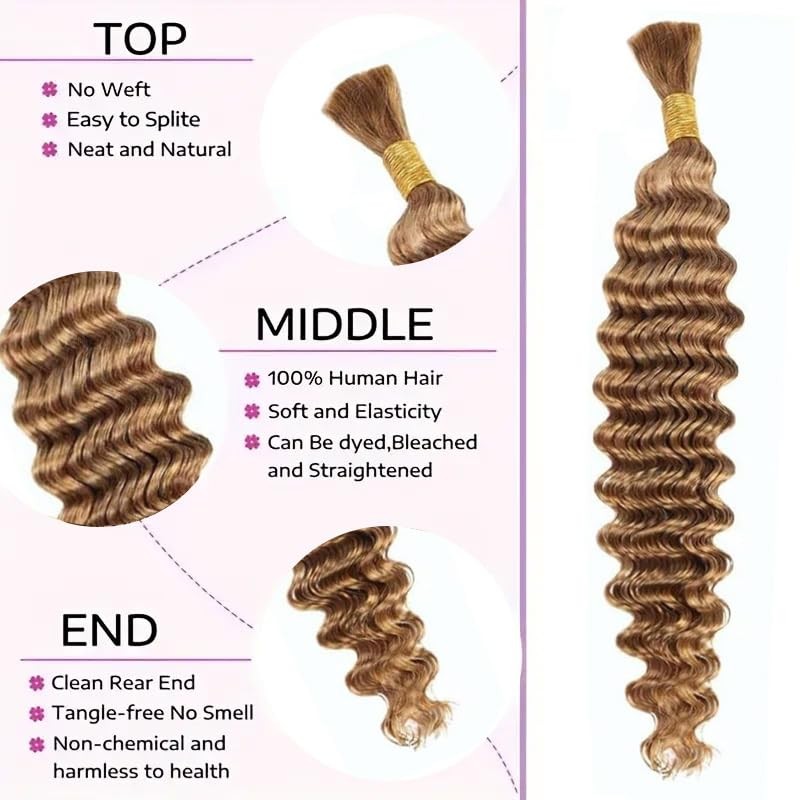 TOP

No Weft
Easy to Splite
Neat and Natural

MIDDLE

100% Human Hair
Soft and Elasticity
Can Be dyed,Bleached and Straightened

END

Clean Rear End
Tangle-free No Smell
Non-chemical and harmless to health