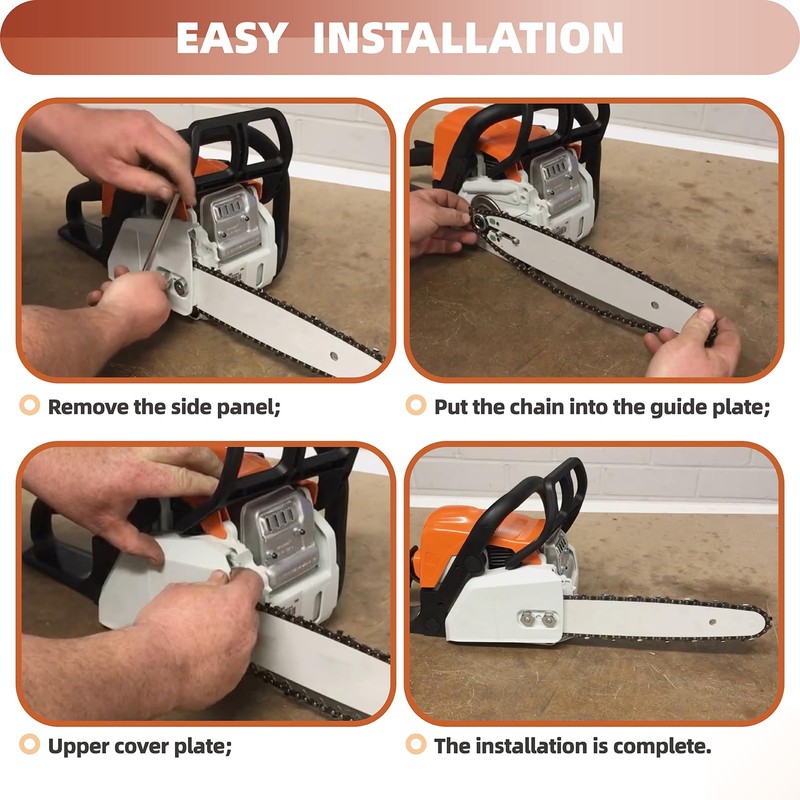 EASY INSTALLATION

Remove the side panel;

Put the chain into the guide plate;

Upper cover plate;

The installation is complete.