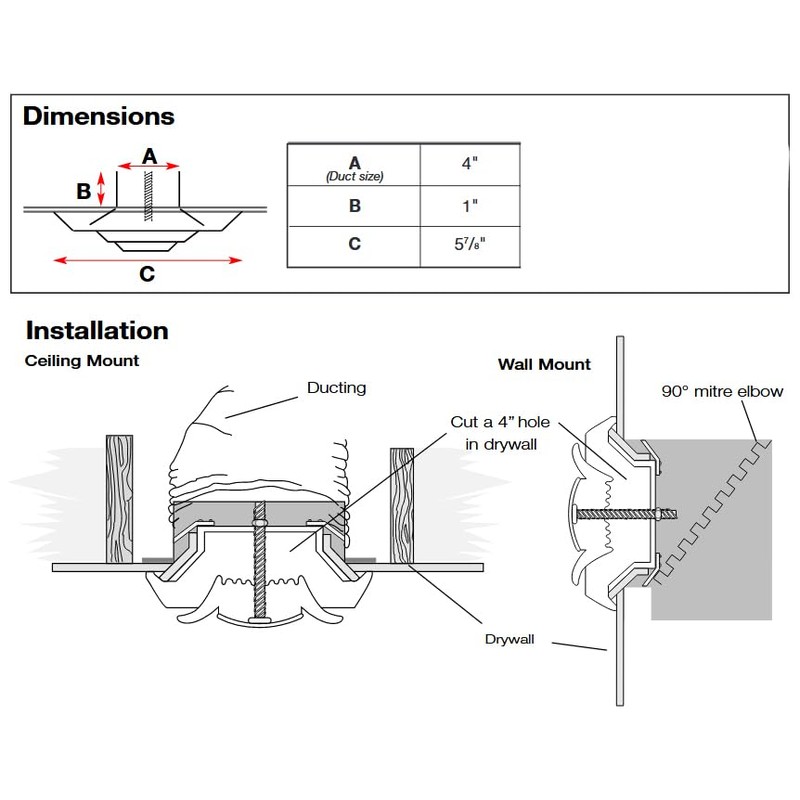 Dimensions

A

B

C

| A (Duct size) | 4" |
|---|---|
| B | 1" |
| C | $5\frac{7}{8}$" |

Installation

Ceiling Mount

Ducting

Cut a 4" hole in drywall

Drywall

Wall Mount

90° mitre elbow