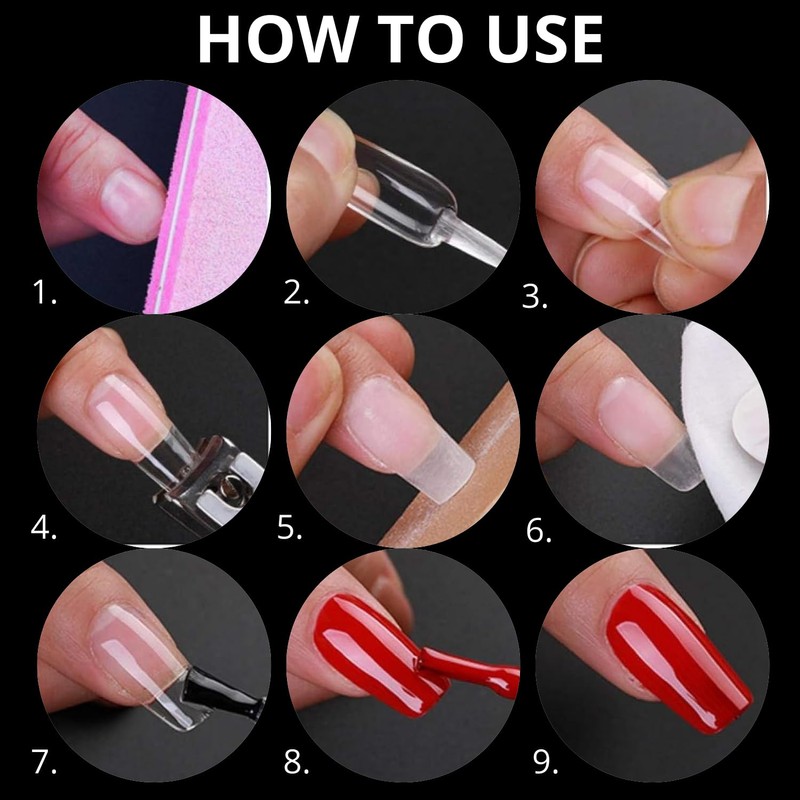 HOW TO USE

1.

2.

3.

4.

5.

6.

7.

8.

9.