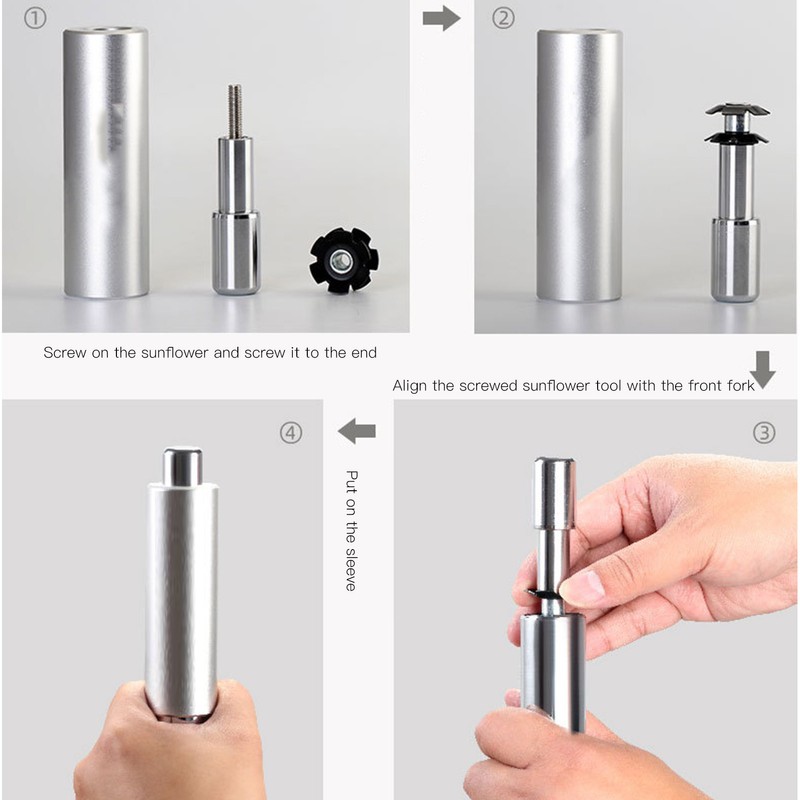 ①

②

Screw on the sunflower and screw it to the end

Align the screwed sunflower tool with the front fork

④

Put on the sleeve

③