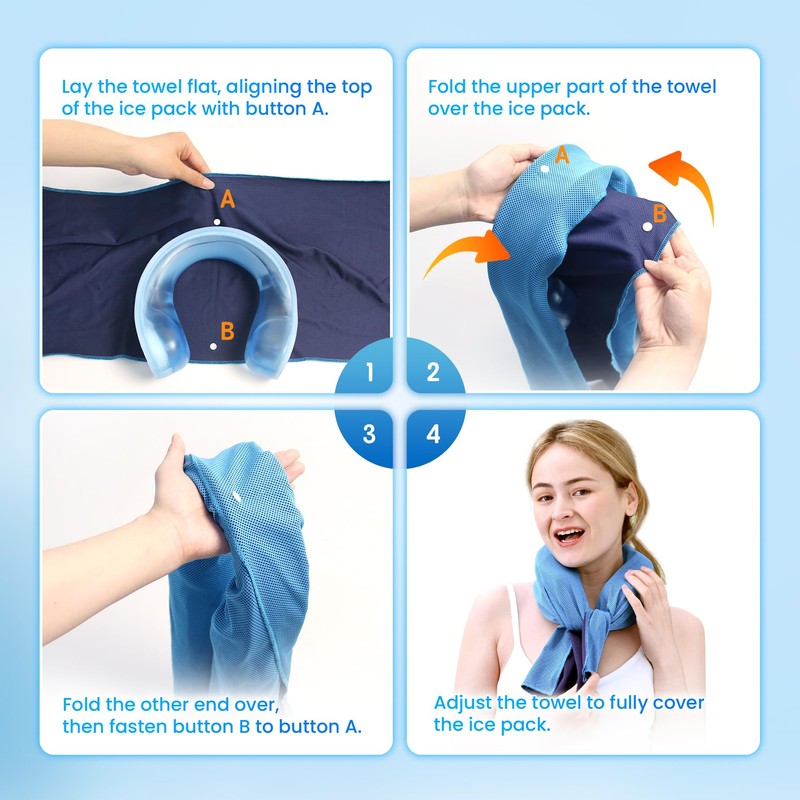 Lay the towel flat, aligning the top of the ice pack with button A.

A

B

1

Fold the upper part of the towel over the ice pack.

A

B

2

3

Fold the other end over, then fasten button B to button A.

4

Adjust the towel to fully cover the ice pack.