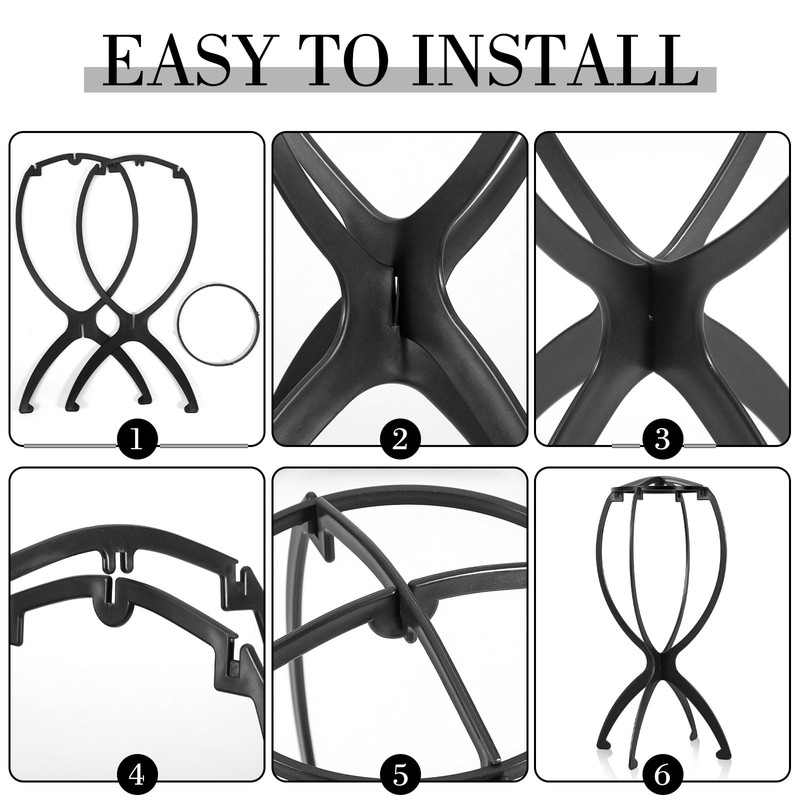 EASY TO INSTALL

1

2

3

4

5

6