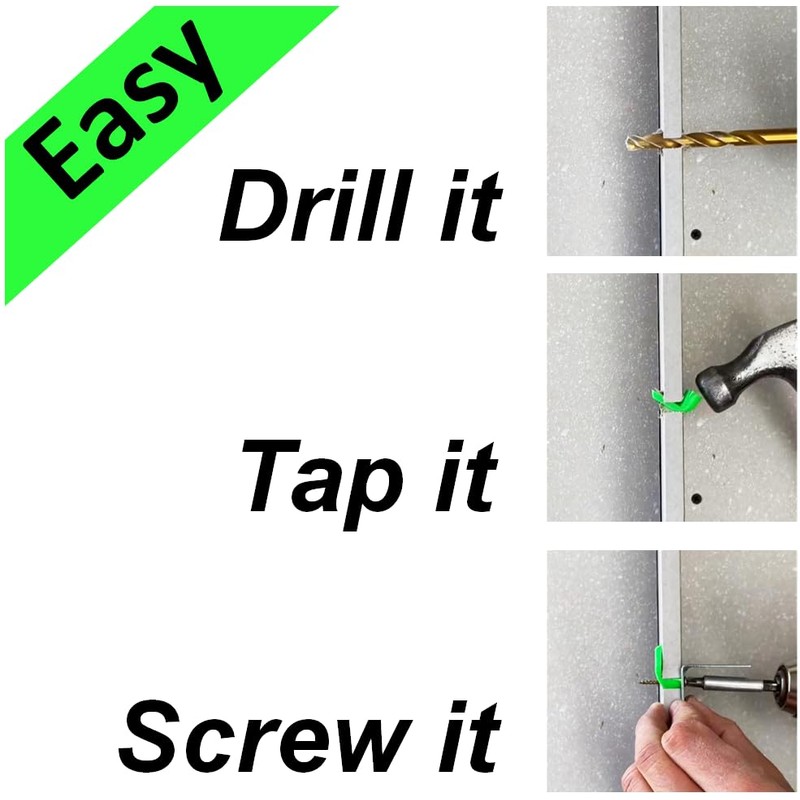 Easy

Drill it

Tap it

Screw it