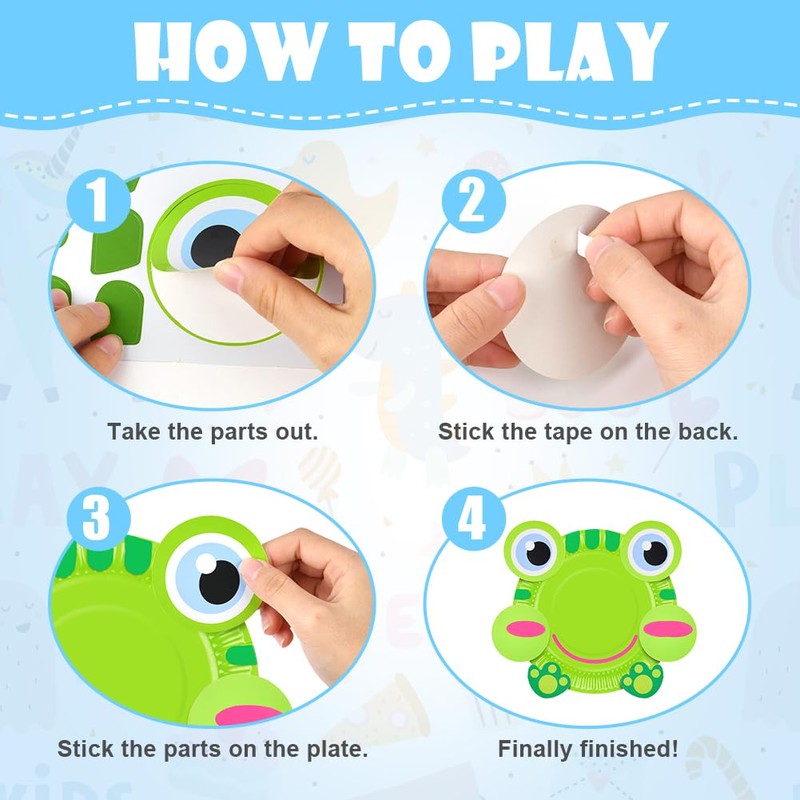 HOW TO PLAY

1

Take the parts out.

2

Stick the tape on the back.

3

Stick the parts on the plate.

4

Finally finished!